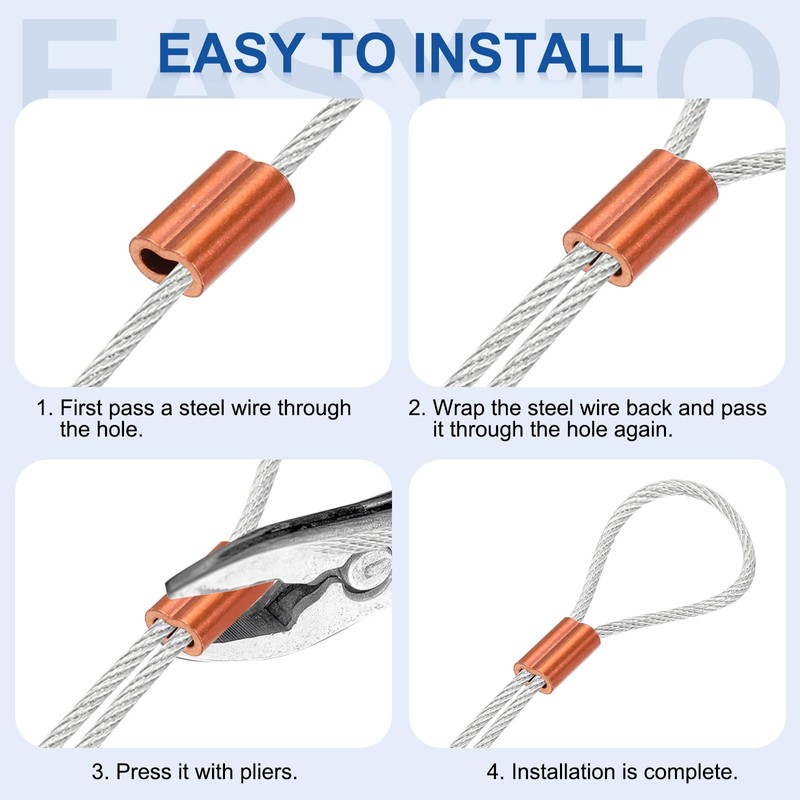 EASY TO INSTALL

1. First pass a steel wire through the hole.

2. Wrap the steel wire back and pass it through the hole again.

3. Press it with pliers.

4. Installation is complete.