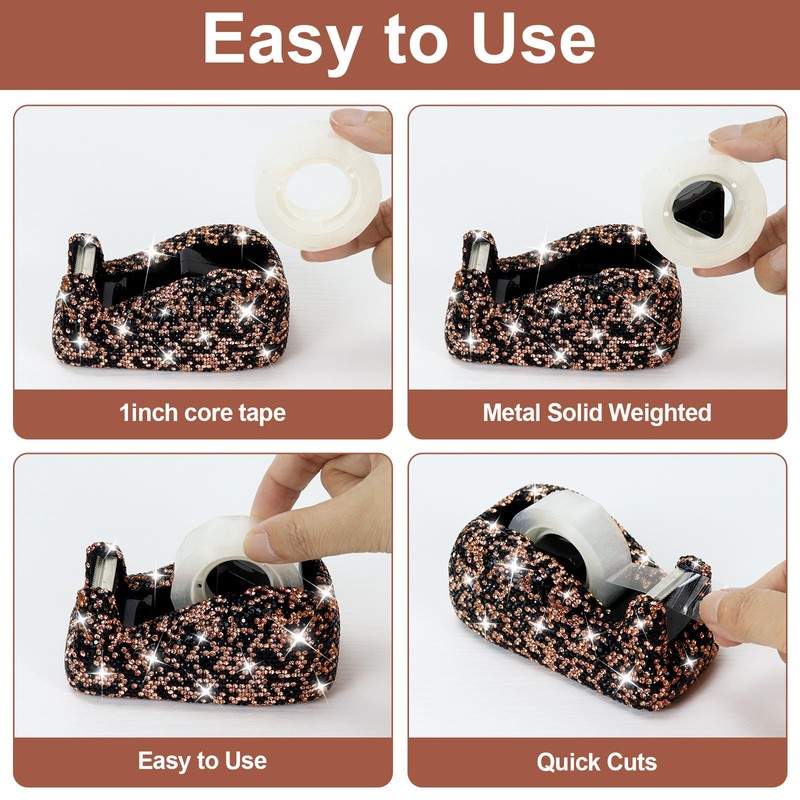 Easy to Use

1inch core tape

Metal Solid Weighted

Easy to Use

Quick Cuts