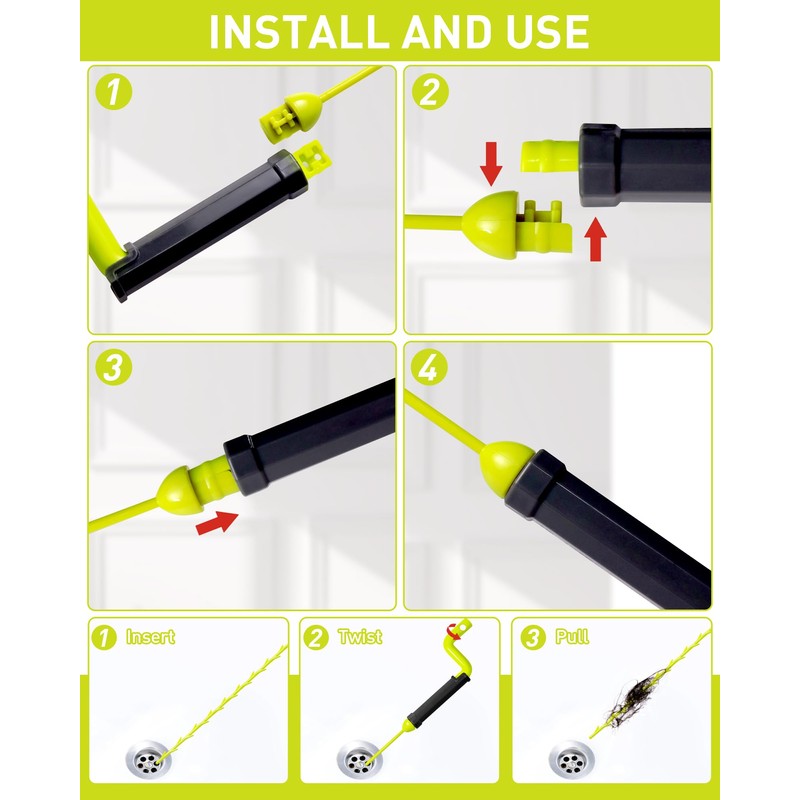 INSTALL AND USE

1

2

3

4

1 Insert

2 Twist

3 Pull