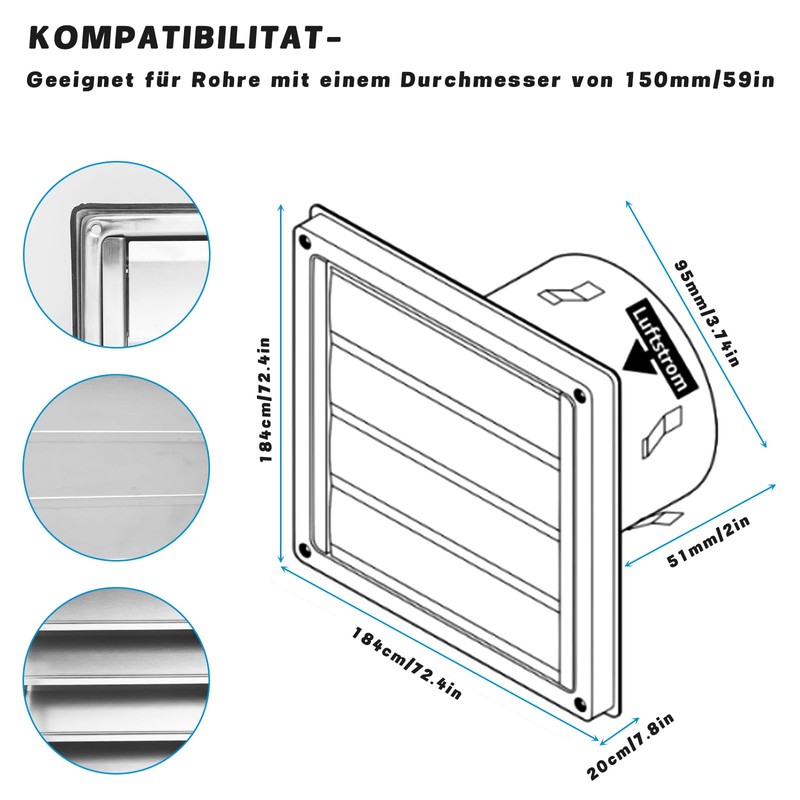 KOMPATIBILITAT-

Geeignet für Rohre mit einem Durchmesser von 150mm/59in

184cm/72.4in

Luftstrom

95mm/3.74in

51mm/2in

184cm/72.4in

20cm/7.8in