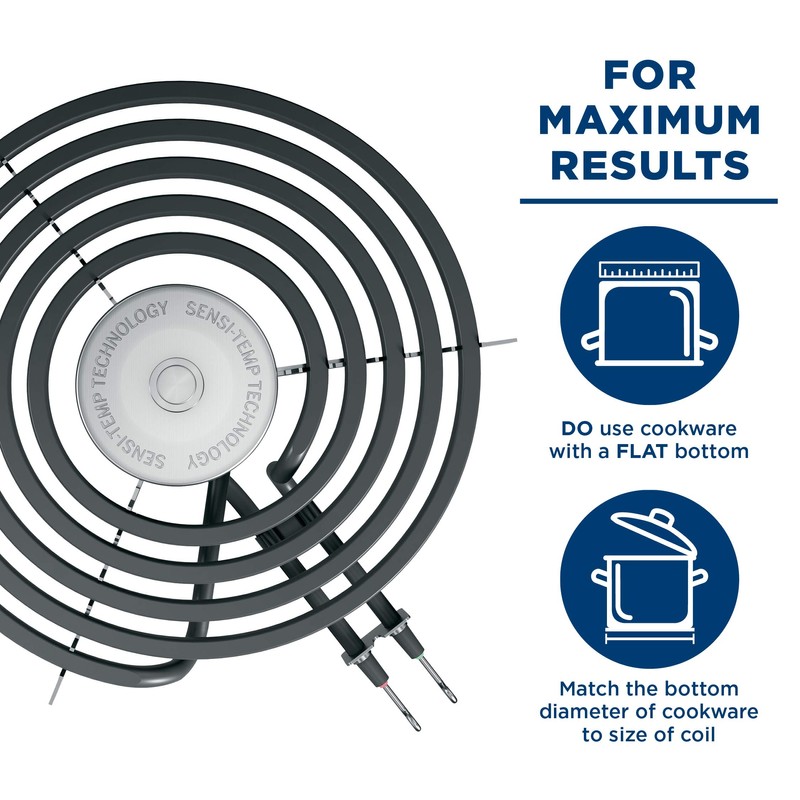 SENSI-TEMP TECHNOLOGY SENSI-TEMP TECHNOLOGY

FOR MAXIMUM RESULTS

DO use cookware with a FLAT bottom

Match the bottom diameter of cookware to size of coil