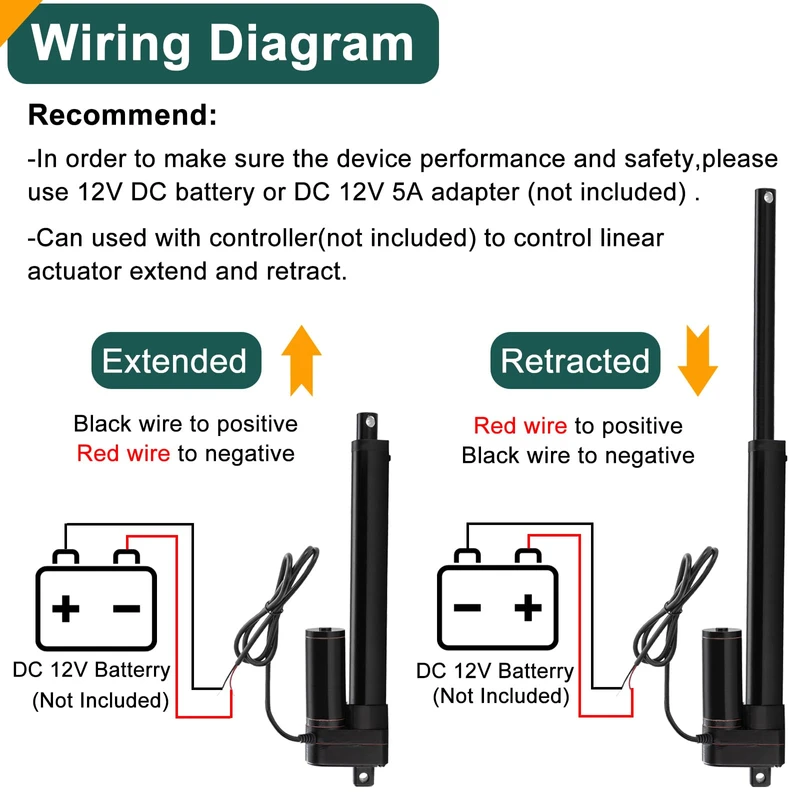 Wiring Diagram

Recommend:

-In order to make sure the device performance and safety,please use 12V DC battery or DC 12V 5A adapter (not included) .

-Can used with controller(not included) to control linear actuator extend and retract.

Extended

Black wire to positive
Red wire to negative

+ −

DC 12V Batterry
(Not Included)

Retracted

Red wire to positive
Black wire to negative

− +

DC 12V Batterry
(Not Included)