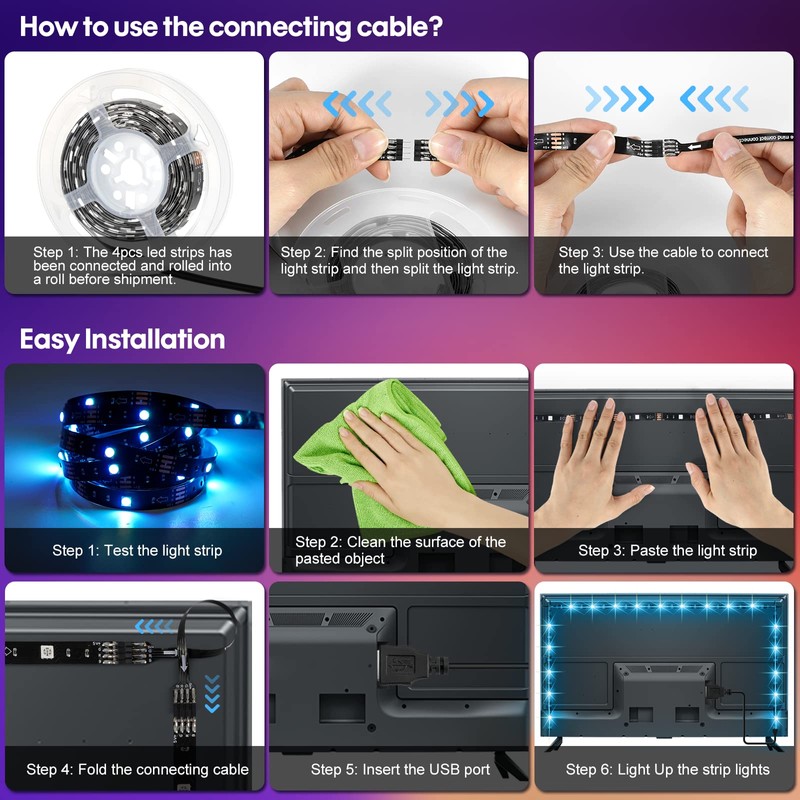 How to use the connecting cable?

Step 1: The 4pcs led strips has been connected and rolled into a roll before shipment.

Step 2: Find the split position of the light strip and then split the light strip.

Step 3: Use the cable to connect the light strip.

Easy Installation

Step 1: Test the light strip

Step 2: Clean the surface of the pasted object

Step 3: Paste the light strip

Step 4: Fold the connecting cable

Step 5: Insert the USB port

Step 6: Light Up the strip lights