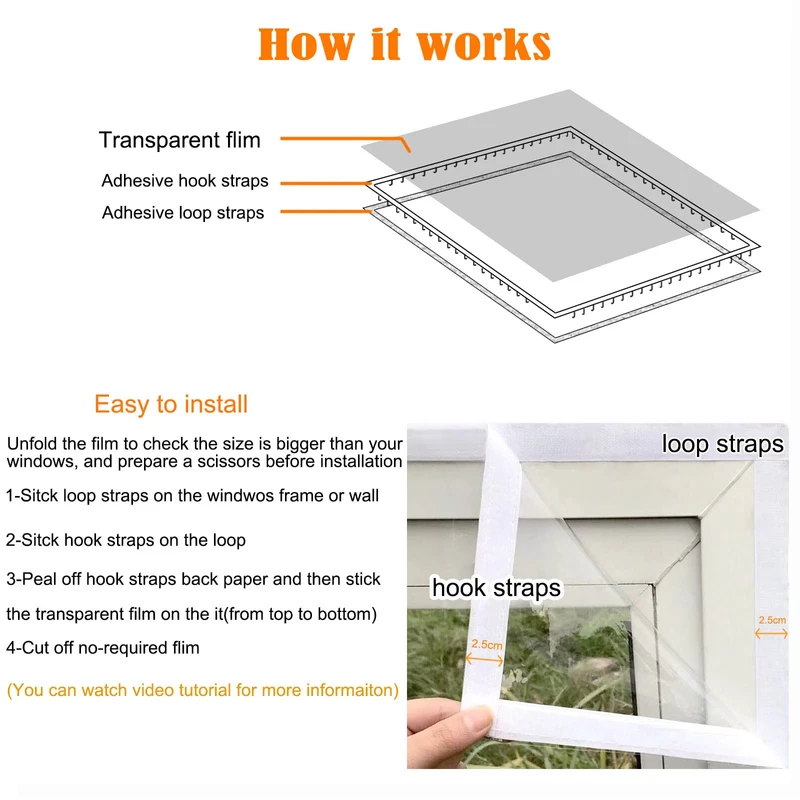 How it works

Transparent flim

Adhesive hook straps

Adhesive loop straps

Easy to install

Unfold the film to check the size is bigger than your windows, and prepare a scissors before installation

1-Sitck loop straps on the windwos frame or wall

2-Sitck hook straps on the loop

3-Peal off hook straps back paper and then stick the transparent film on the it(from top to bottom)

4-Cut off no-required flim

(You can watch video tutorial for more informaiton)

loop straps

hook straps

2.5cm

2.5cm