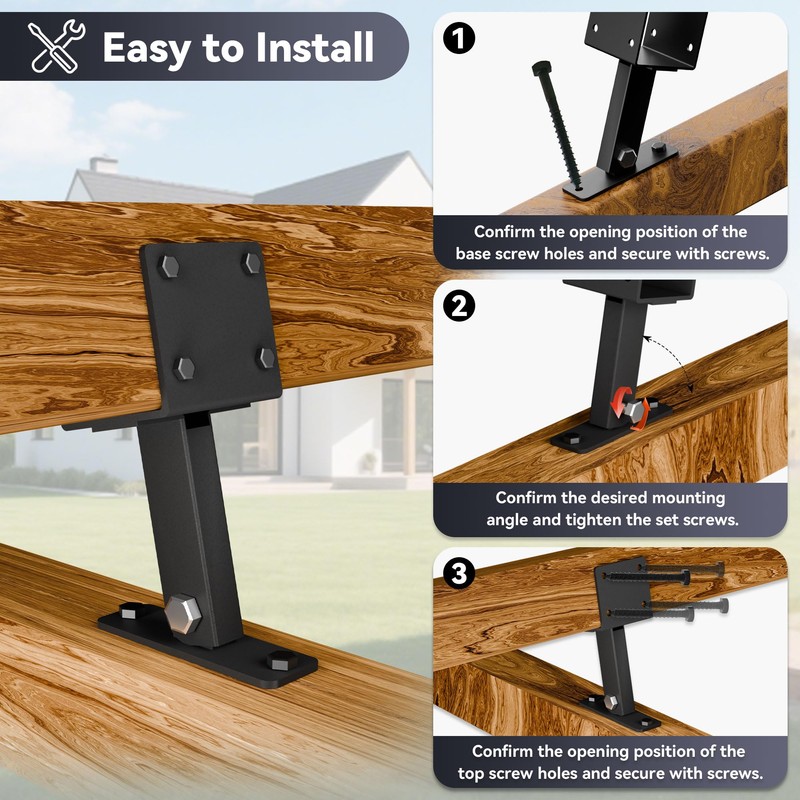 Easy to Install

1

Confirm the opening position of the base screw holes and secure with screws.

2

Confirm the desired mounting angle and tighten the set screws.

3

Confirm the opening position of the top screw holes and secure with screws.