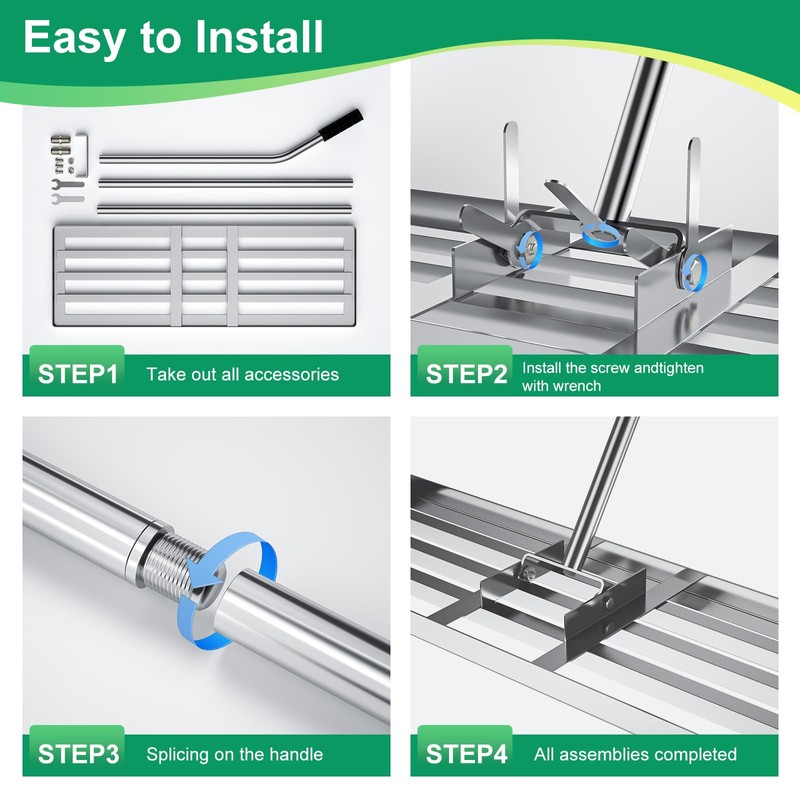 Easy to Install

STEP1 Take out all accessories

STEP2 Install the screw andtighten with wrench

STEP3 Splicing on the handle

STEP4 All assemblies completed