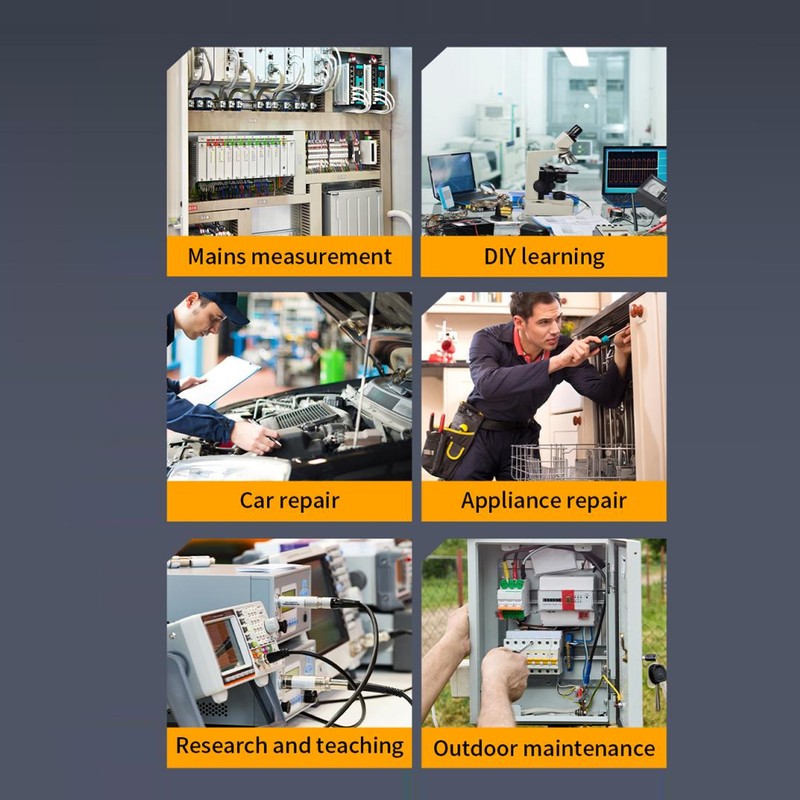 Mains measurement

DIY learning

Car repair

Appliance repair

Research and teaching

Outdoor maintenance