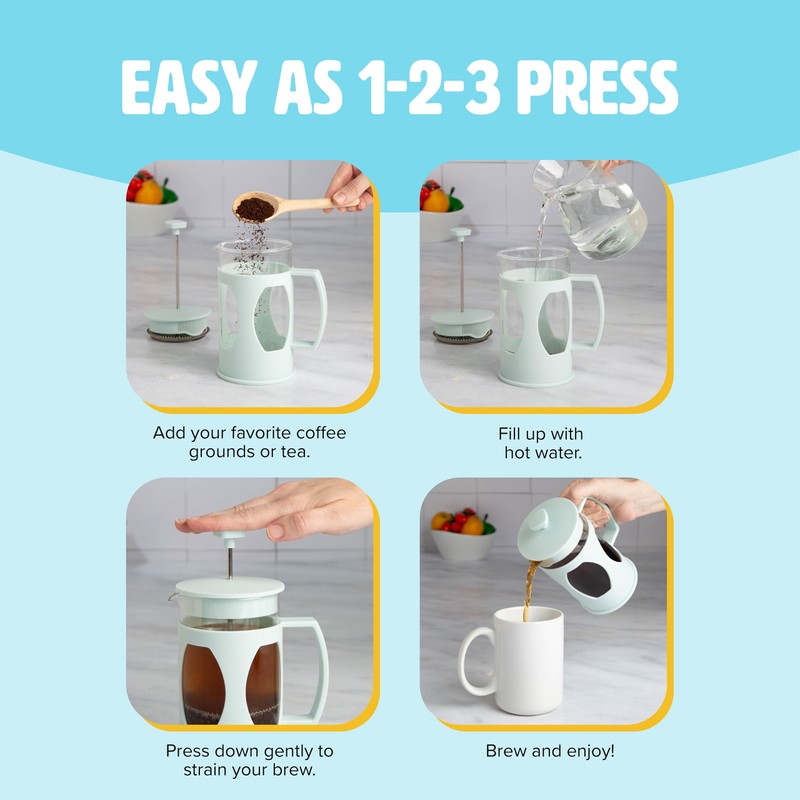 EASY AS 1-2-3 PRESS

Add your favorite coffee grounds or tea.

Fill up with hot water.

Press down gently to strain your brew.

Brew and enjoy!