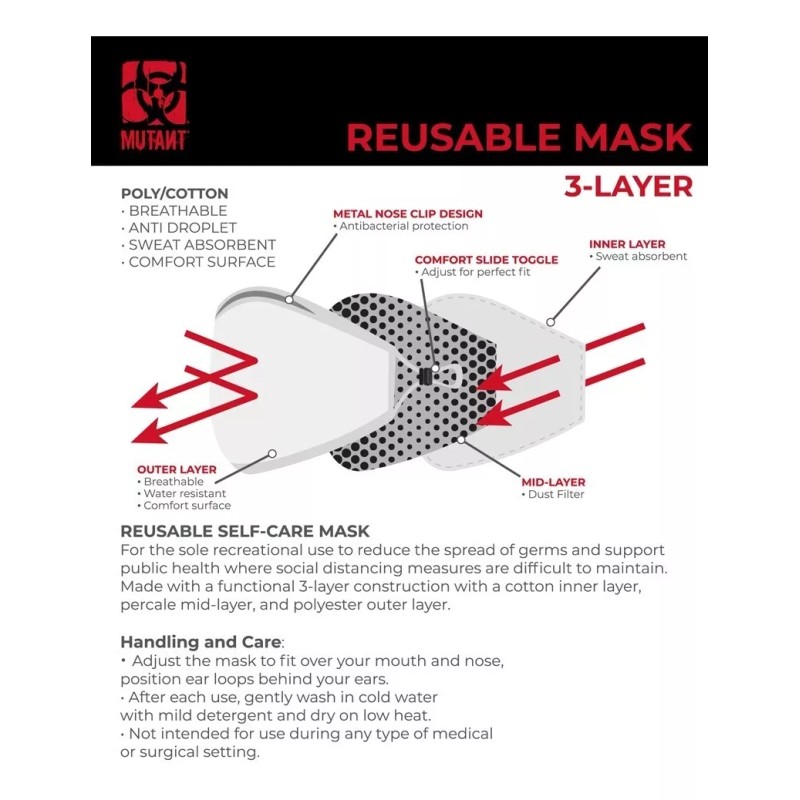 MUTANT

REUSABLE MASK

3-LAYER

POLY/COTTON
· BREATHABLE
· ANTI DROPLET
· SWEAT ABSORBENT
· COMFORT SURFACE

METAL NOSE CLIP DESIGN
• Antibacterial protection

COMFORT SLIDE TOGGLE
• Adjust for perfect fit

INNER LAYER
• Sweat absorbent

OUTER LAYER
• Breathable
• Water resistant
• Comfort surface

MID-LAYER
• Dust Filter

REUSABLE SELF-CARE MASK
For the sole recreational use to reduce the spread of germs and support public health where social distancing measures are difficult to maintain. Made with a functional 3-layer construction with a cotton inner layer, percale mid-layer, and polyester outer layer.

Handling and Care:
• Adjust the mask to fit over your mouth and nose, position ear loops behind your ears.
• After each use, gently wash in cold water with mild detergent and dry on low heat.
• Not intended for use during any type of medical or surgical setting.