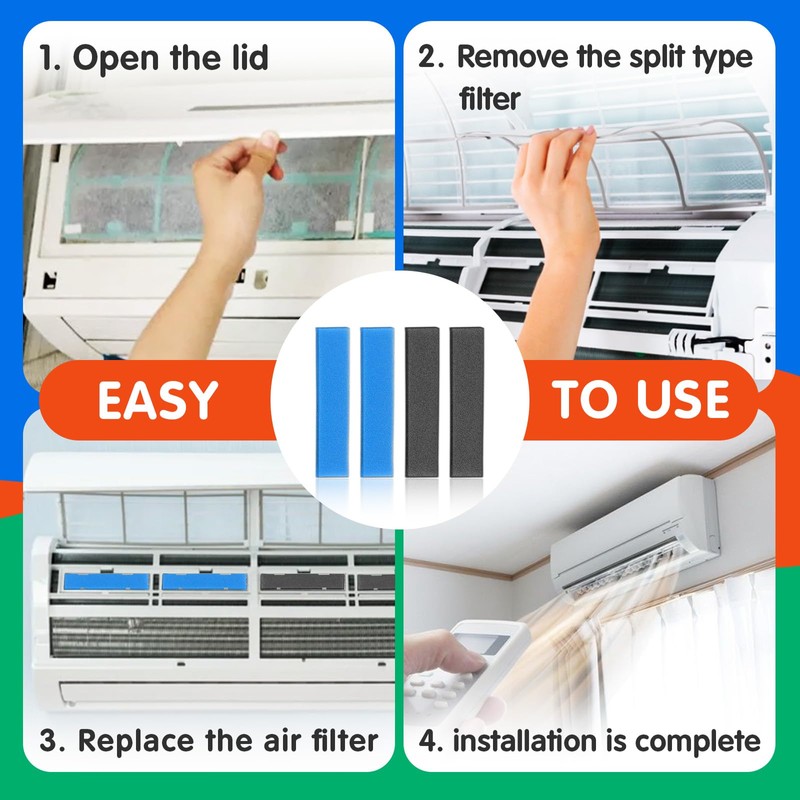 1. Open the lid

2. Remove the split type filter

EASY TO USE

3. Replace the air filter

4. installation is complete