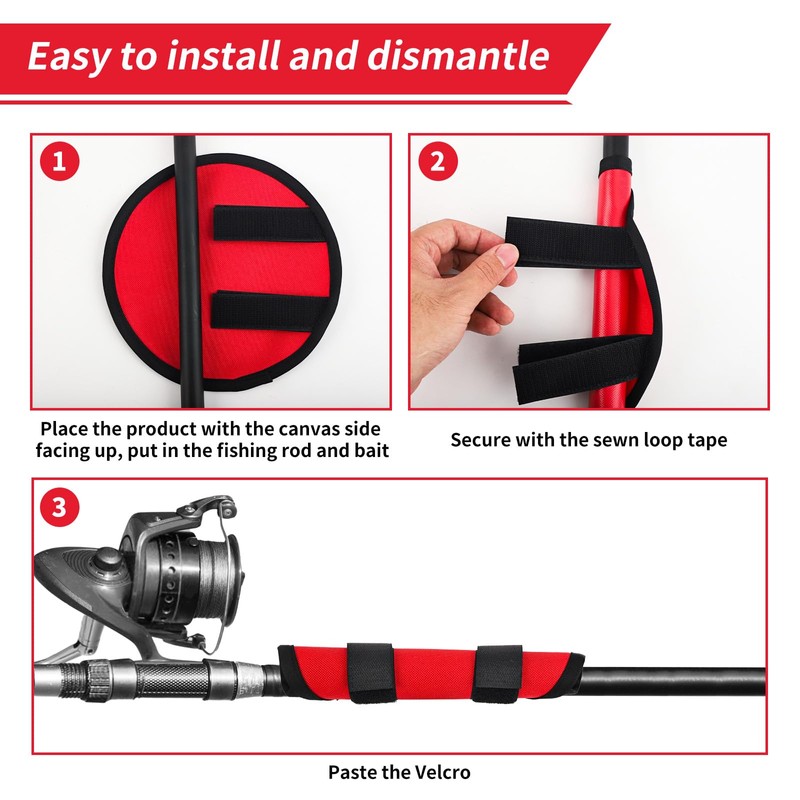 Easy to install and dismantle

1

Place the product with the canvas side facing up, put in the fishing rod and bait

2

Secure with the sewn loop tape

3

Paste the Velcro