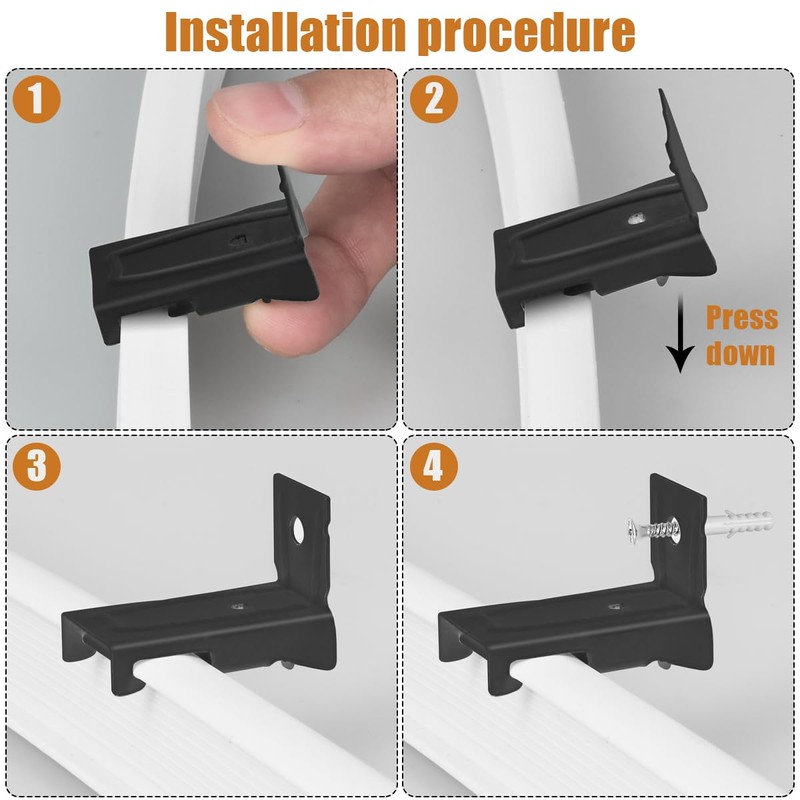 Installation procedure

1

2

Press down

3

4