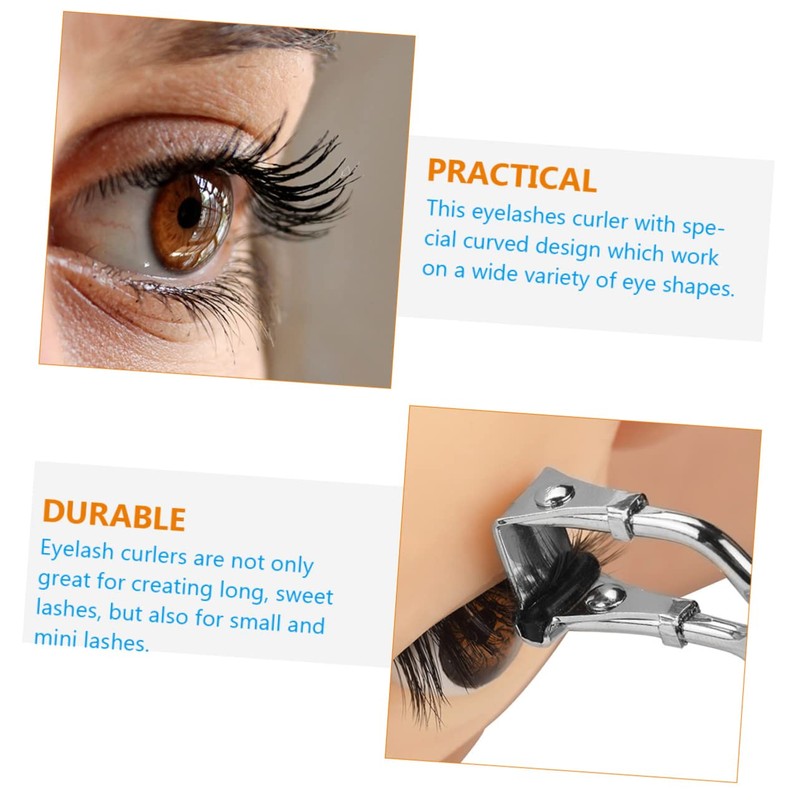 PRACTICAL
This eyelashes curler with special curved design which work on a wide variety of eye shapes.

DURABLE
Eyelash curlers are not only great for creating long, sweet lashes, but also for small and mini lashes.