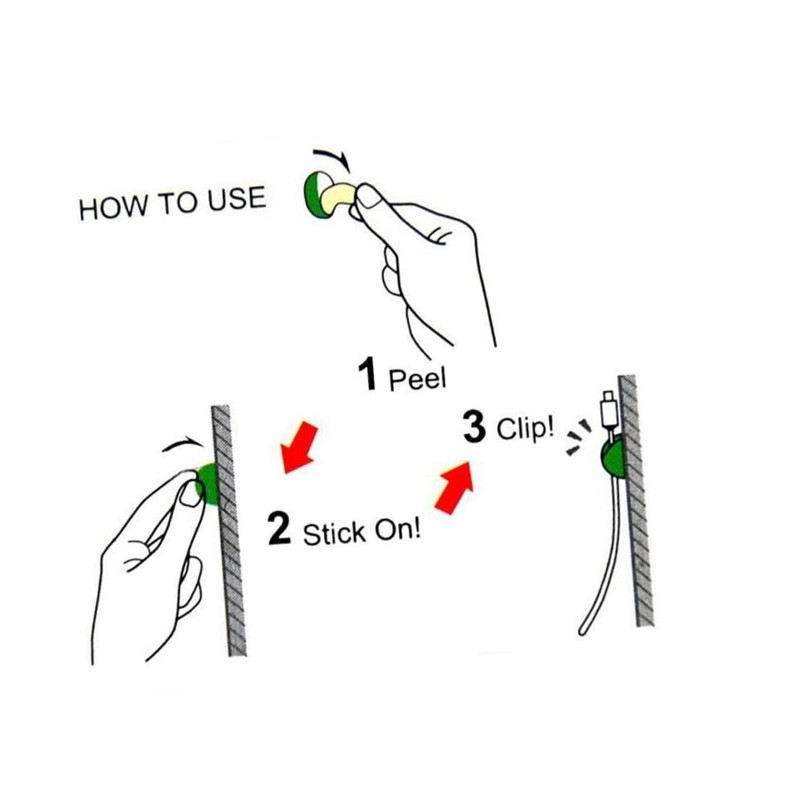 HOW TO USE

1 Peel

2 Stick On!

3 Clip!