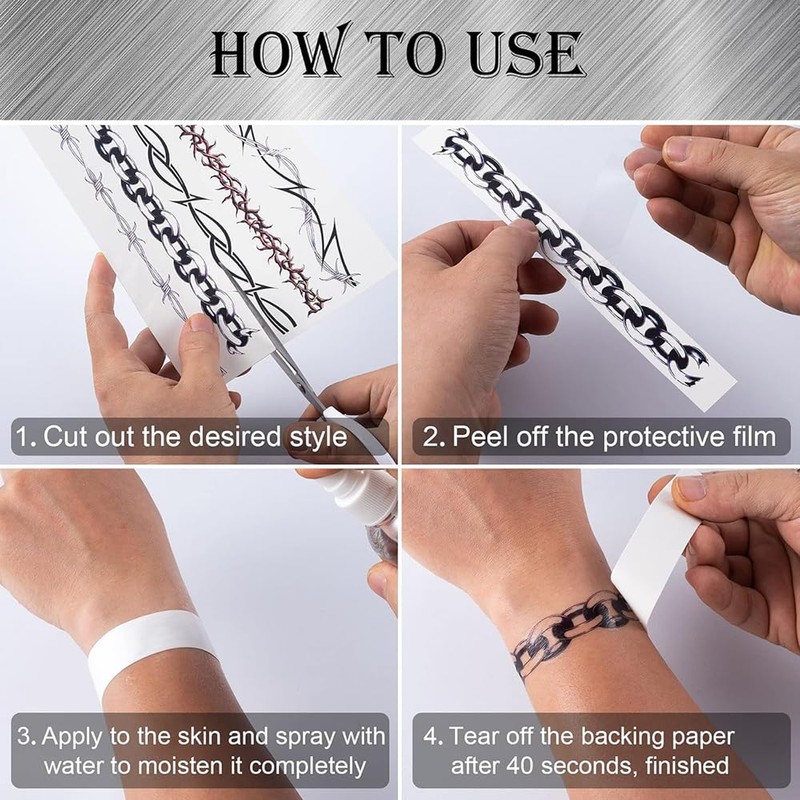 HOW TO USE

1. Cut out the desired style

2. Peel off the protective film

3. Apply to the skin and spray with water to moisten it completely

4. Tear off the backing paper after 40 seconds, finished