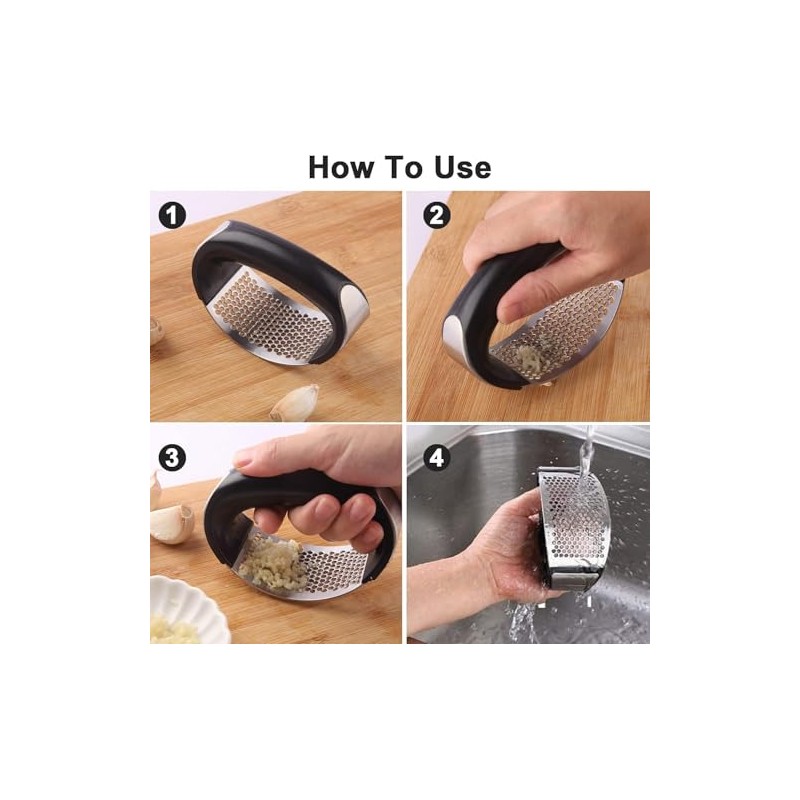 How To Use

1

2

3

4