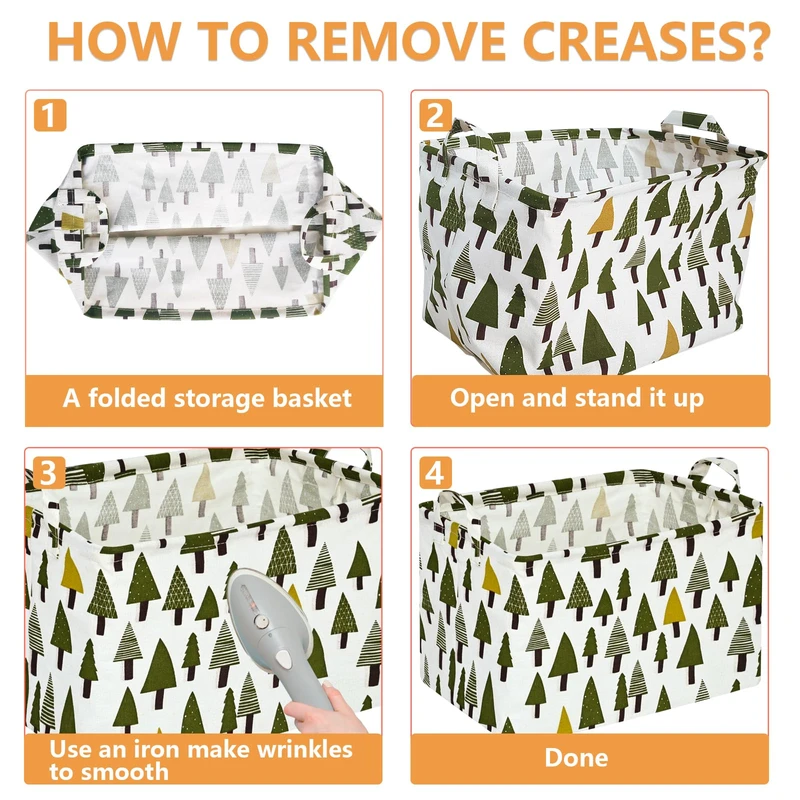 HOW TO REMOVE CREASES?

1

A folded storage basket

2

Open and stand it up

3

Use an iron make wrinkles to smooth

4

Done