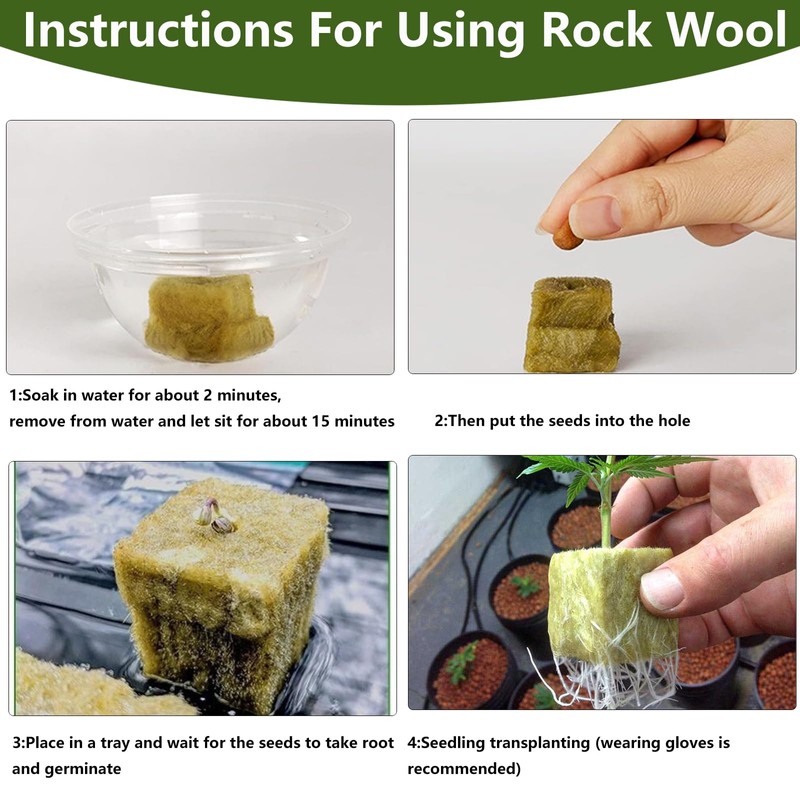 Instructions For Using Rock Wool

1:Soak in water for about 2 minutes, remove from water and let sit for about 15 minutes

2:Then put the seeds into the hole

3:Place in a tray and wait for the seeds to take root and germinate

4:Seedling transplanting (wearing gloves is recommended)