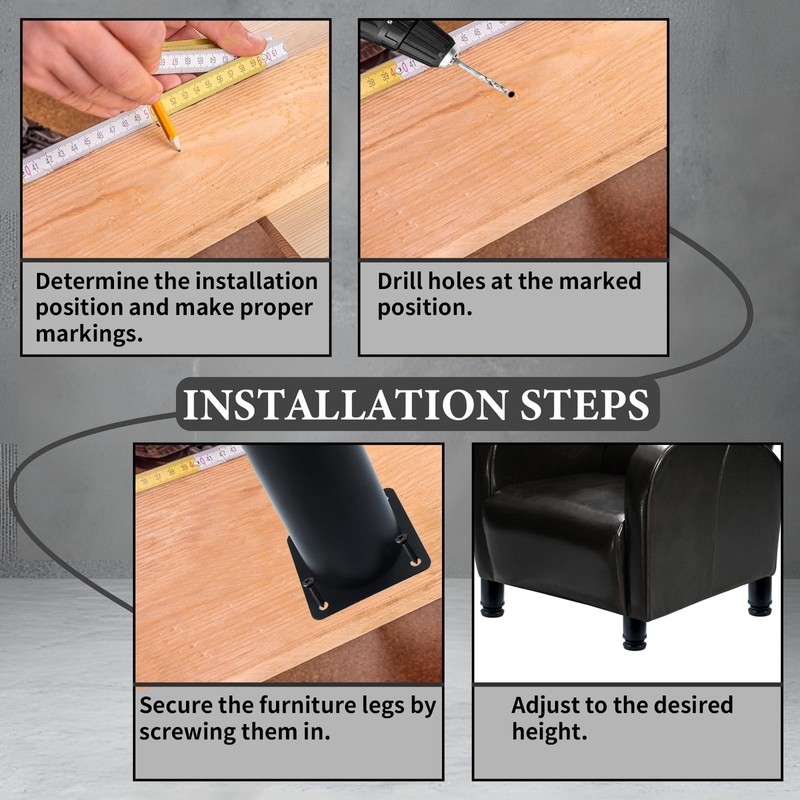 Determine the installation position and make proper markings.

Drill holes at the marked position.

INSTALLATION STEPS

Secure the furniture legs by screwing them in.

Adjust to the desired height.