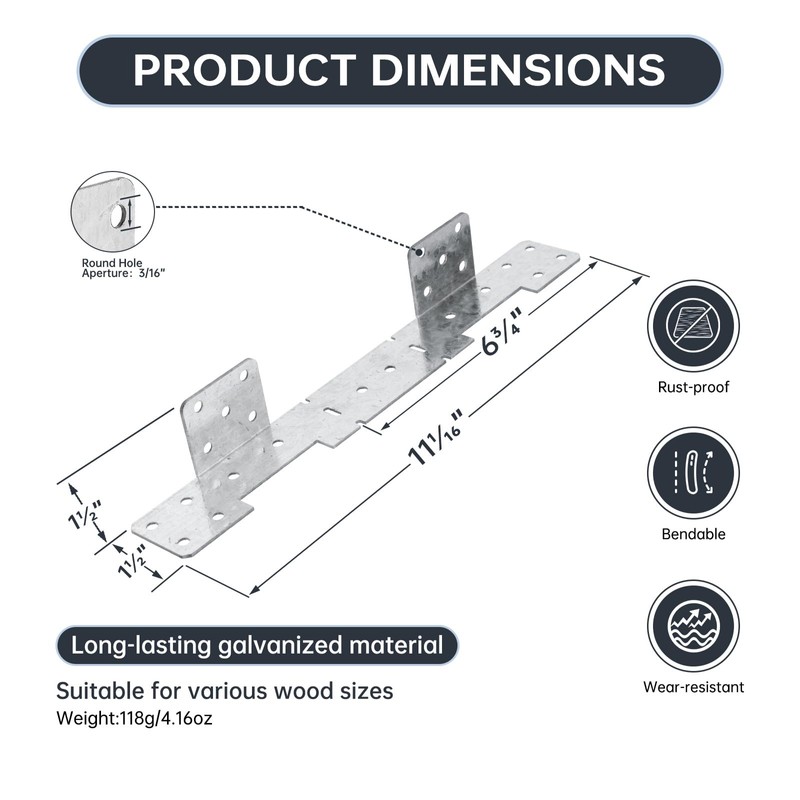 PRODUCT DIMENSIONS

Round Hole
Aperture: 3/16"

$6\frac{3}{4}$"

$11\frac{1}{16}$"

$1\frac{1}{2}$"

$1\frac{1}{2}$"

Rust-proof

Bendable

Wear-resistant

Long-lasting galvanized material

Suitable for various wood sizes

Weight:118g/4.16oz