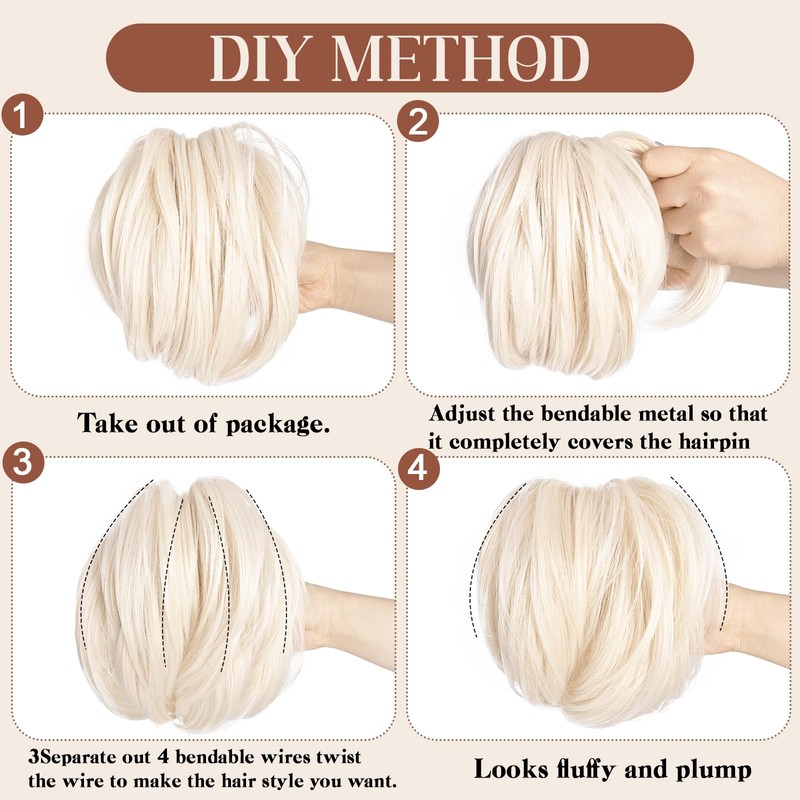 DIY METHOD

1

Take out of package.

2

Adjust the bendable metal so that it completely covers the hairpin

3

3Separate out 4 bendable wires twist the wire to make the hair style you want.

4

Looks fluffy and plump