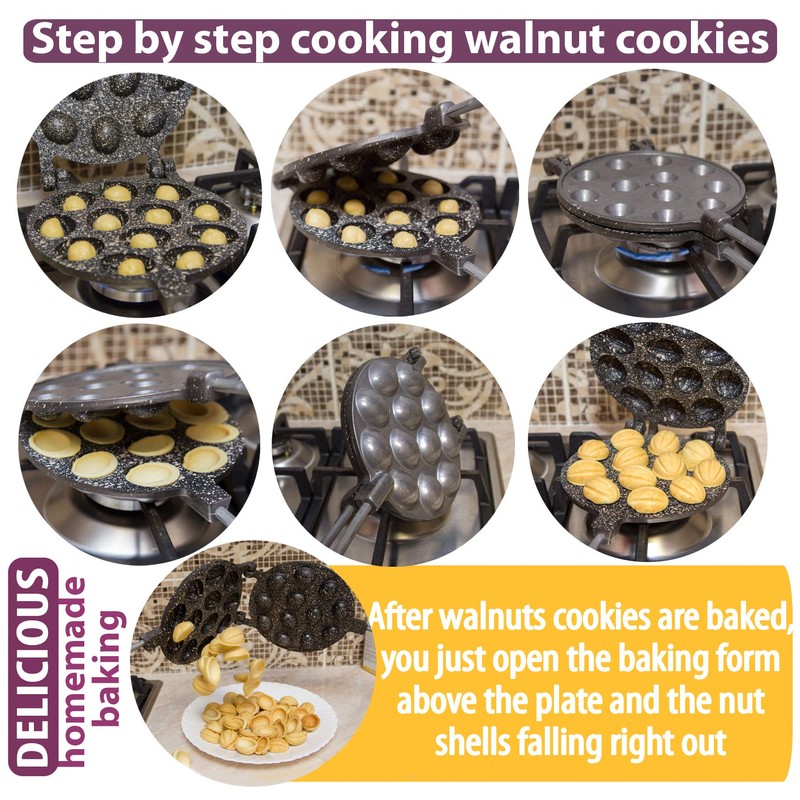 Step by step cooking walnut cookies

DELICIOUS homemade baking

After walnuts cookies are baked, you just open the baking form above the plate and the nut shells falling right out