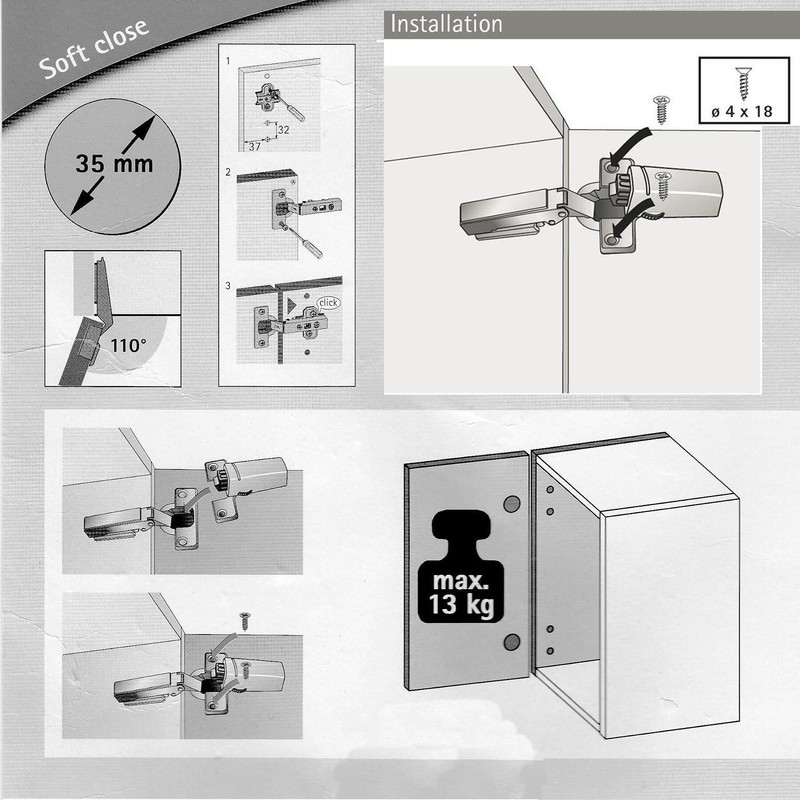 Soft close

35 mm

110°

1

32

37

2

3

click

Installation

ø 4 x 18

max.
13 kg