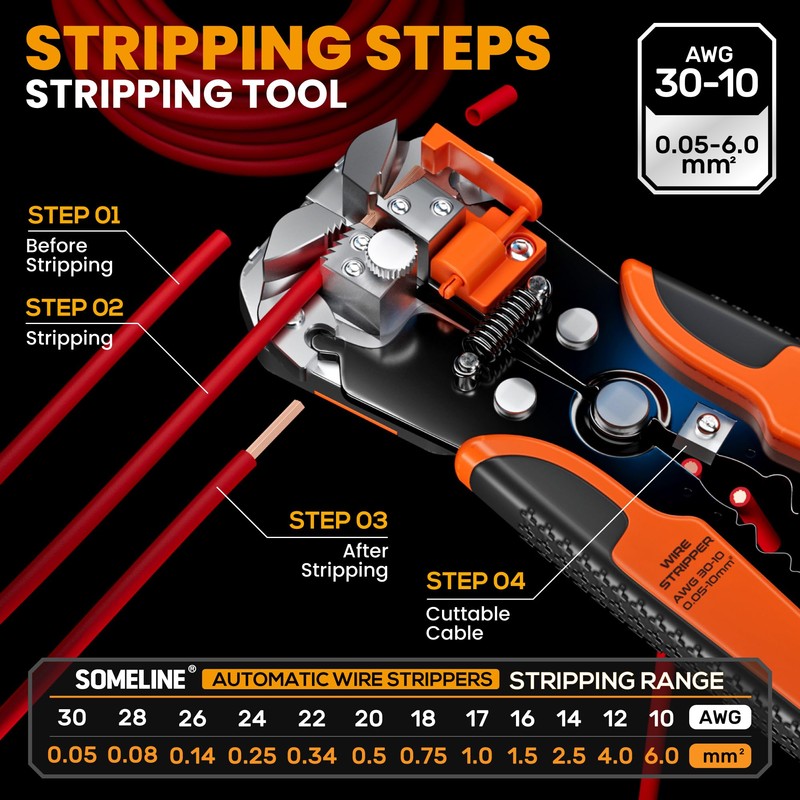 STRIPPING STEPS
STRIPPING TOOL

AWG
30-10
0.05-6.0 mm²

STEP 01
Before Stripping

STEP 02
Stripping

STEP 03
After Stripping

STEP 04
Cuttable Cable

WIRE STRIPPER
AWG 30-10
0.05-10mm²

SOMELINE® AUTOMATIC WIRE STRIPPERS STRIPPING RANGE

| 30 | 28 | 26 | 24 | 22 | 20 | 18 | 17 | 16 | 14 | 12 | 10 | AWG |
|---|---|---|---|---|---|---|---|---|---|---|---|---|
| 0.05 | 0.08 | 0.14 | 0.25 | 0.34 | 0.5 | 0.75 | 1.0 | 1.5 | 2.5 | 4.0 | 6.0 | mm² |