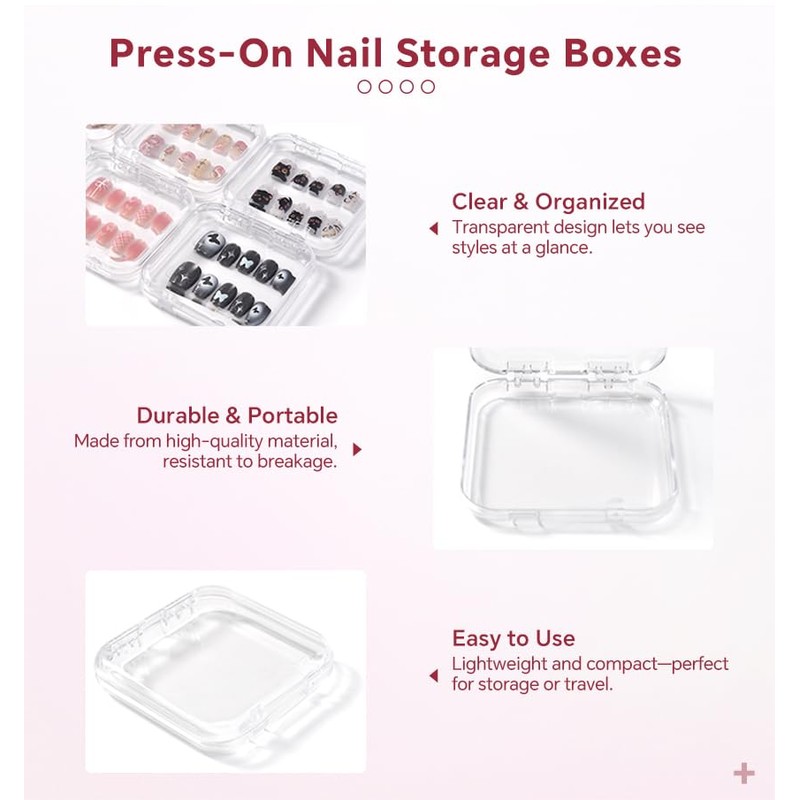 Press-On Nail Storage Boxes

Clear & Organized
Transparent design lets you see styles at a glance.

Durable & Portable
Made from high-quality material, resistant to breakage.

Easy to Use
Lightweight and compact—perfect for storage or travel.