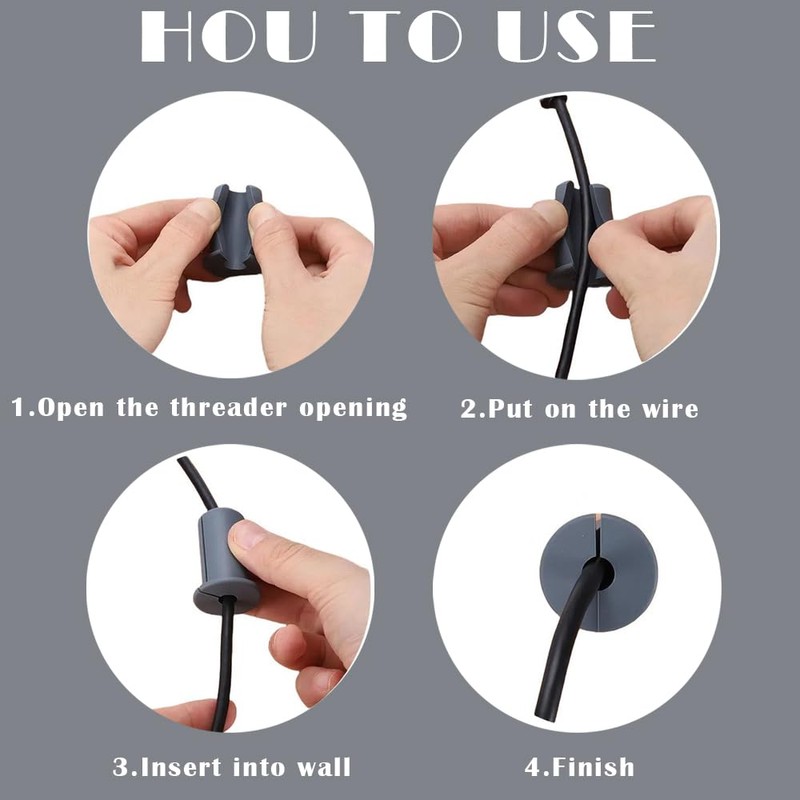 HOU TO USE

1.Open the threader opening

2.Put on the wire

3.Insert into wall

4.Finish