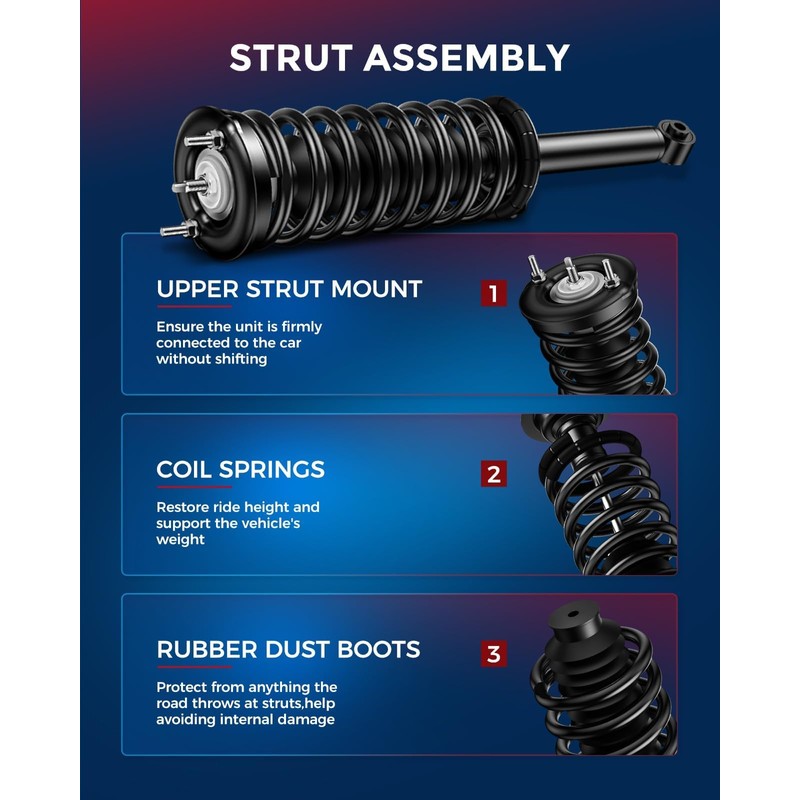 STRUT ASSEMBLY

UPPER STRUT MOUNT

Ensure the unit is firmly connected to the car without shifting

1

COIL SPRINGS

Restore ride height and support the vehicle's weight

2

RUBBER DUST BOOTS

Protect from anything the road throws at struts,help avoiding internal damage

3