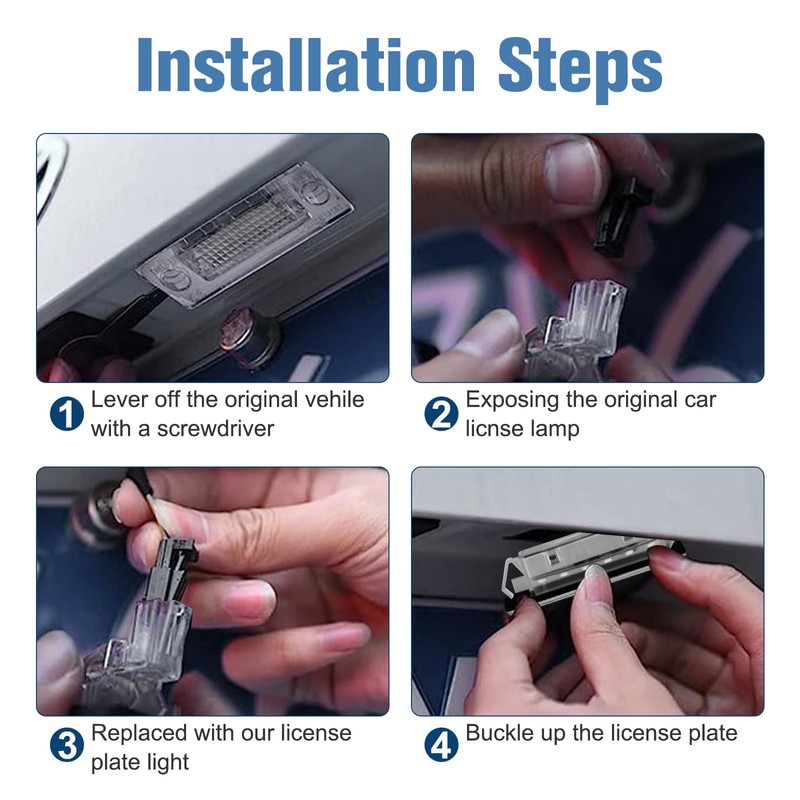 Installation Steps

1 Lever off the original vehile with a screwdriver

2 Exposing the original car licnse lamp

3 Replaced with our license plate light

4 Buckle up the license plate