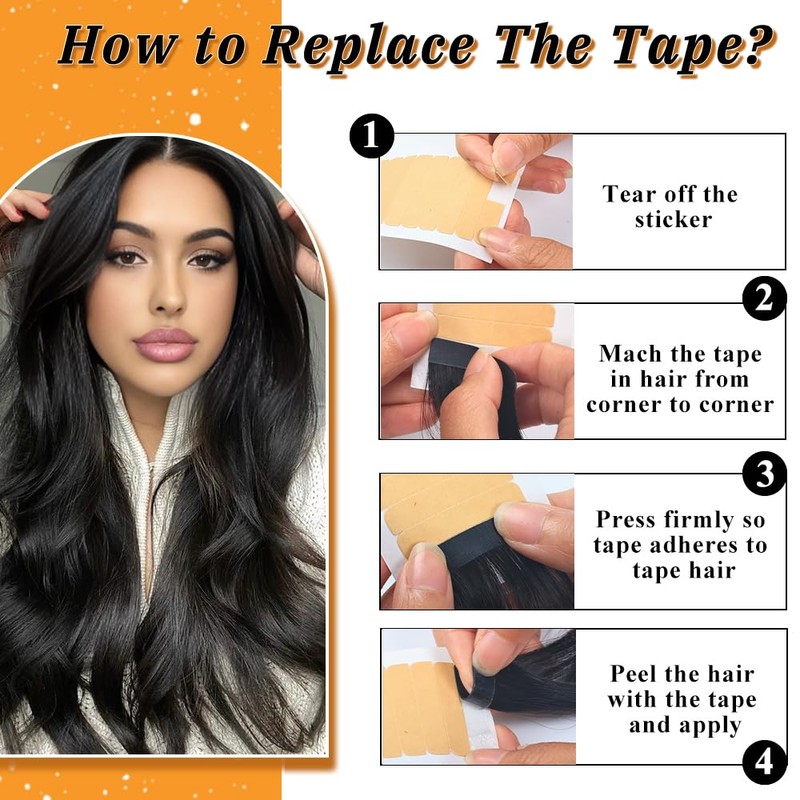 How to Replace The Tape?

1
Tear off the sticker

2
Mach the tape in hair from corner to corner

3
Press firmly so tape adheres to tape hair

Peel the hair with the tape and apply
4