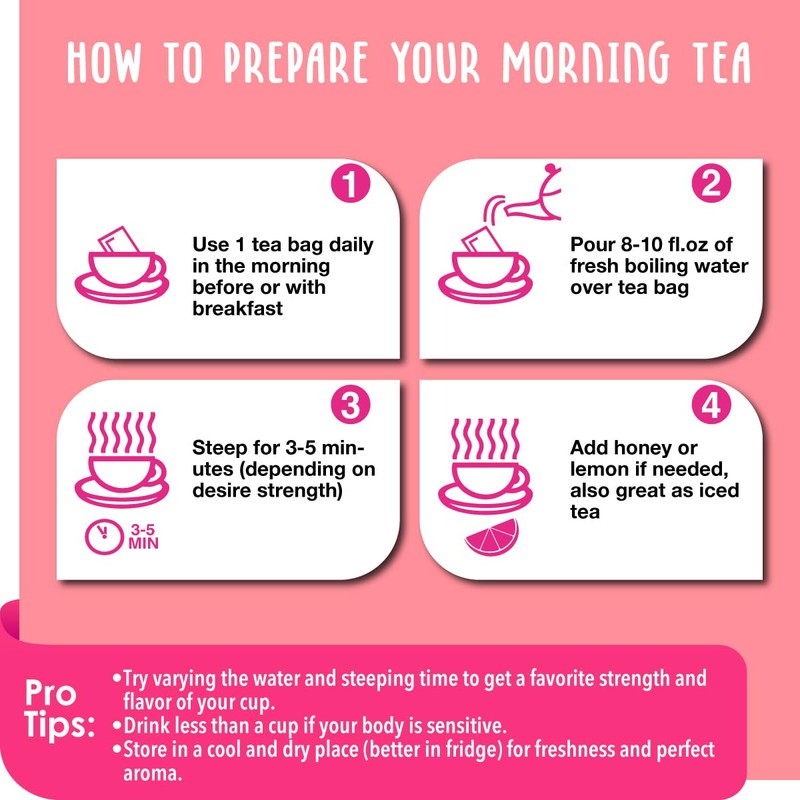 HOW TO PREPARE YOUR MORNING TEA

1

Use 1 tea bag daily in the morning before or with breakfast

2

Pour 8-10 fl.oz of fresh boiling water over tea bag

3

Steep for 3-5 minutes (depending on desire strength)

3-5 MIN

4

Add honey or lemon if needed, also great as iced tea

Pro Tips:

•Try varying the water and steeping time to get a favorite strength and flavor of your cup.
•Drink less than a cup if your body is sensitive.
•Store in a cool and dry place (better in fridge) for freshness and perfect aroma.