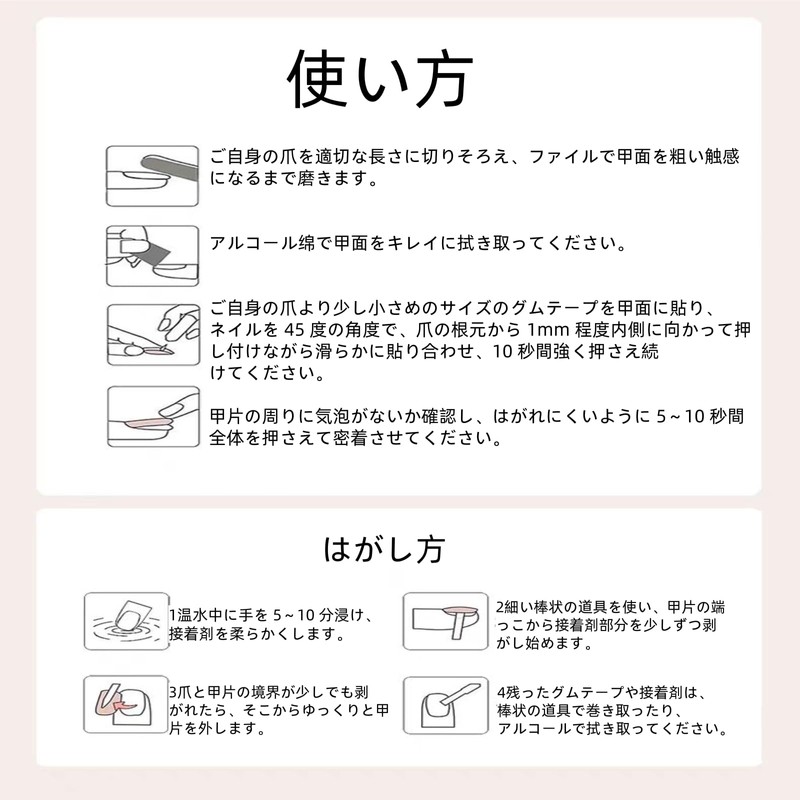 使い方

ご自身の爪を適切な長さに切りそろえ、ファイルで甲面を粗い触感になるまで磨きます。

アルコール綿で甲面をキレイに拭き取ってください。

ご自身の爪より少し小さめのサイズのグムテープを甲面に貼り、ネイルを 45 度の角度で、爪の根元から 1mm 程度内側に向かって押し付けながら滑らかに貼り合わせ、10 秒間強く押さえ続けてください。

甲片の周りに気泡がないか確認し、はがれにくいように 5～10 秒間全体を押さえて密着させてください。

はがし方

1温水中に手を 5～10 分浸け、接着剤を柔らかくします。

2細い棒状の道具を使い、甲片の端っこから接着剤部分を少しずつ剥がし始めます。

3爪と甲片の境界が少しでも剥がれたら、そこからゆっくりと甲片を外します。

4残ったグムテープや接着剤は、棒状の道具で巻き取ったり、アルコールで拭き取ってください。