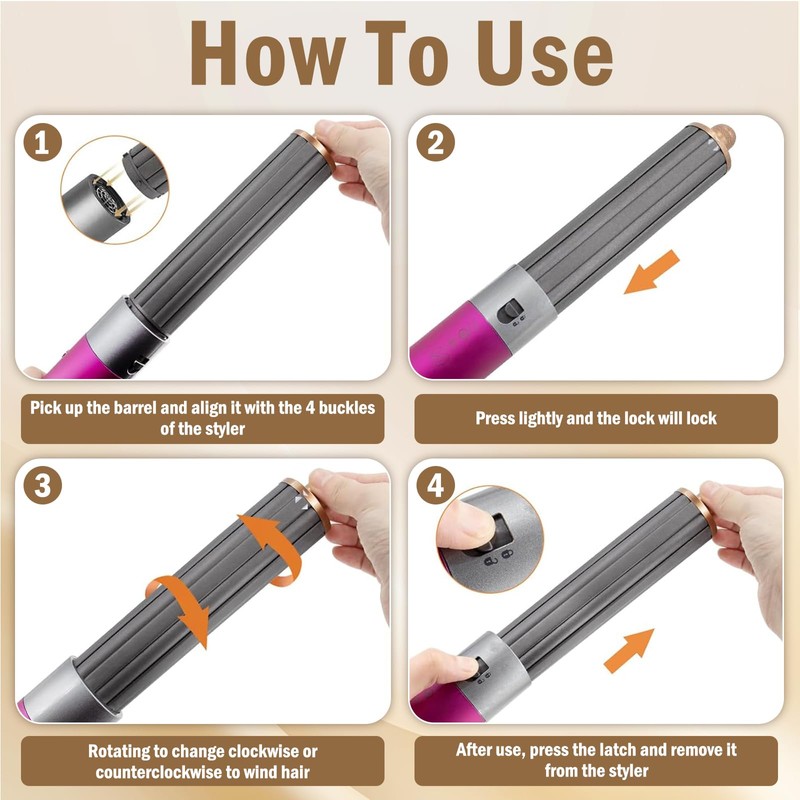 How To Use

1

Pick up the barrel and align it with the 4 buckles of the styler

2

Press lightly and the lock will lock

3

Rotating to change clockwise or counterclockwise to wind hair

4

After use, press the latch and remove it from the styler