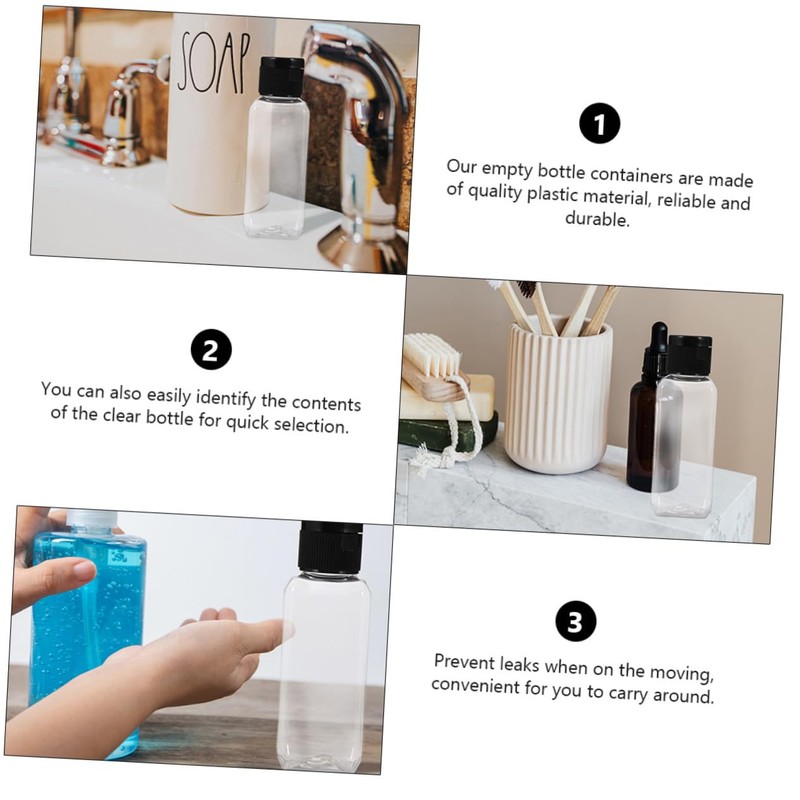 SOAP

1

Our empty bottle containers are made of quality plastic material, reliable and durable.

2

You can also easily identify the contents of the clear bottle for quick selection.

3

Prevent leaks when on the moving, convenient for you to carry around.