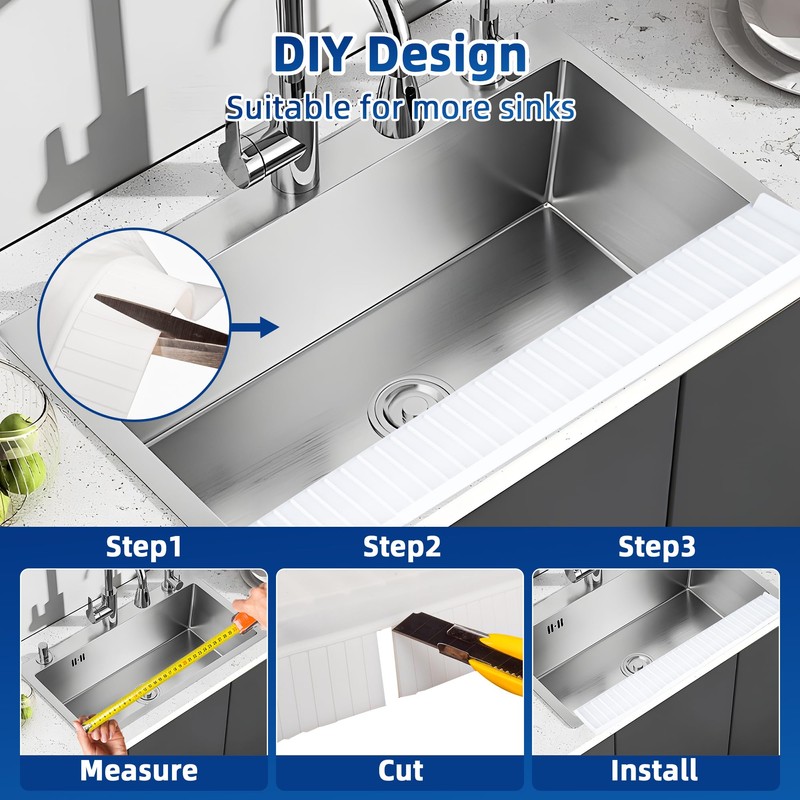 DIY Design
Suitable for more sinks

Step1
Measure

Step2
Cut

Step3
Install