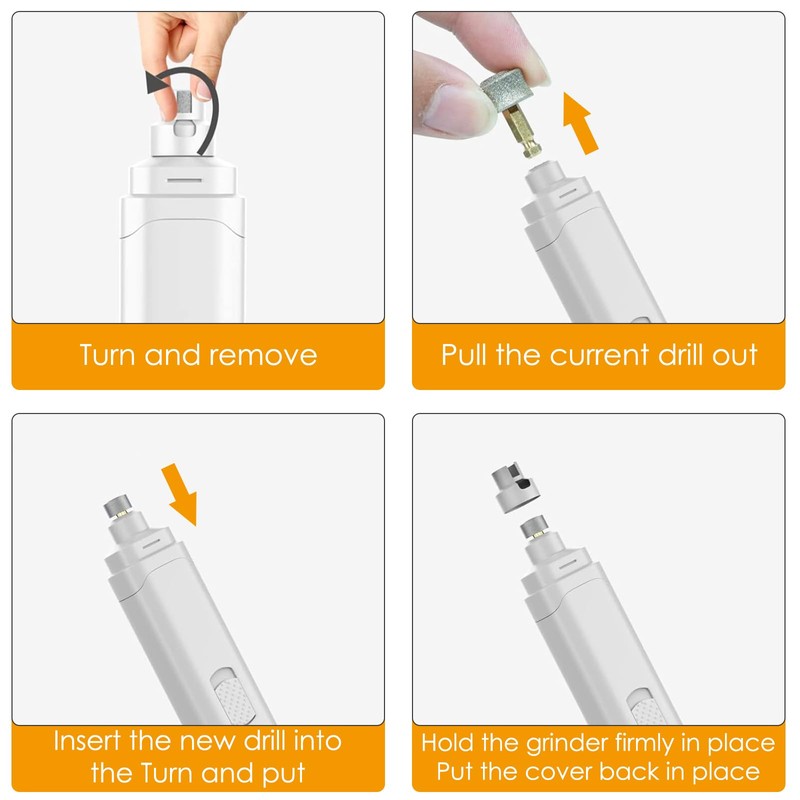 Turn and remove

Pull the current drill out

Insert the new drill into the Turn and put

Hold the grinder firmly in place
Put the cover back in place