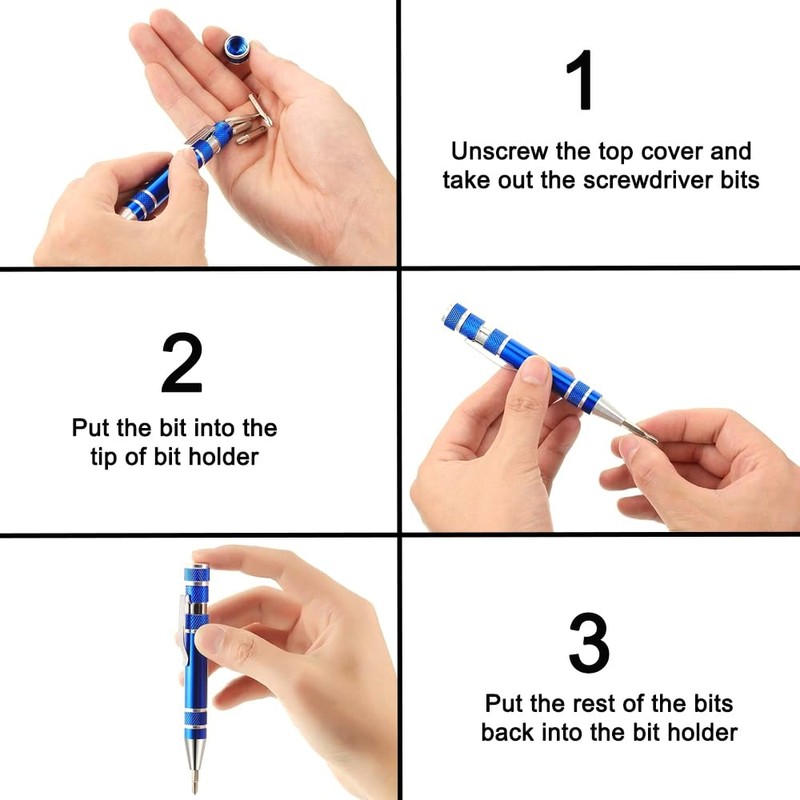 1

Unscrew the top cover and take out the screwdriver bits

2

Put the bit into the tip of bit holder

3

Put the rest of the bits back into the bit holder