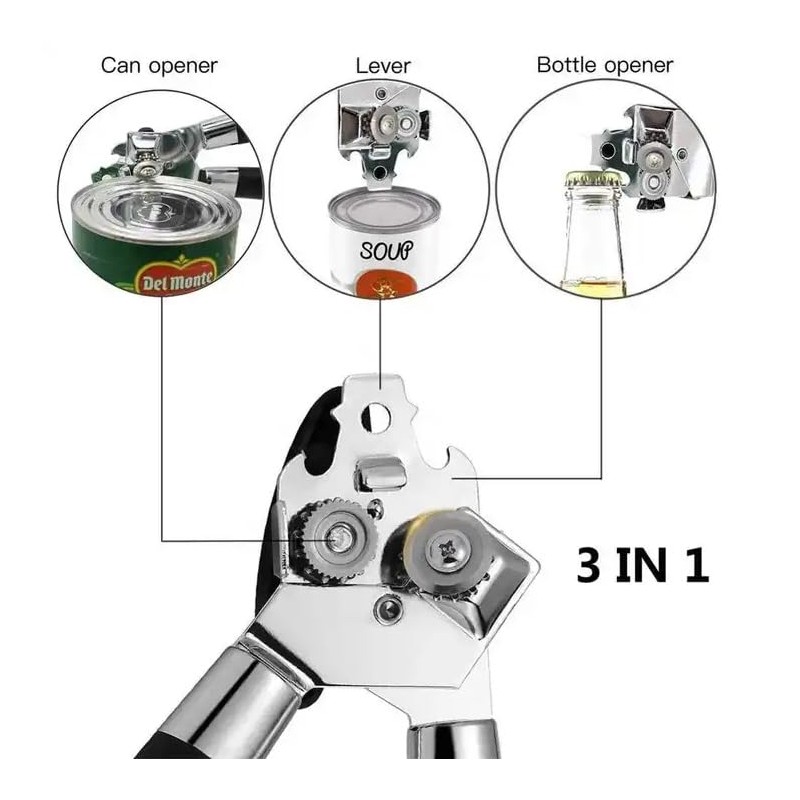 Can opener

Lever

Bottle opener

Del Monte

SOUP

3 IN 1