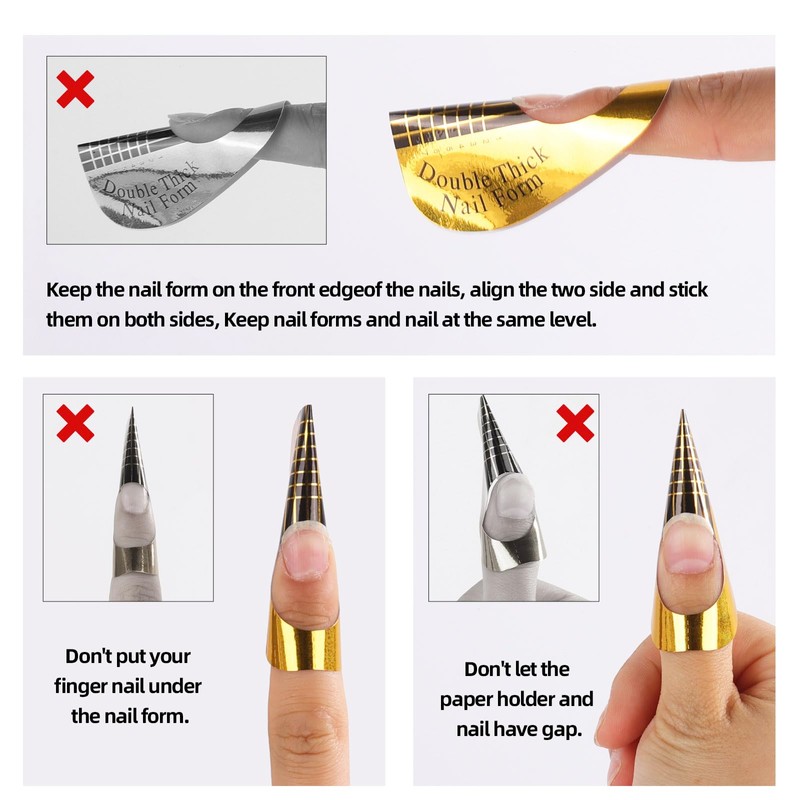 Double Thick Nail Form

Double Thick Nail Form

Keep the nail form on the front edgeof the nails, align the two side and stick them on both sides, Keep nail forms and nail at the same level.

Don't put your finger nail under the nail form.

Don't let the paper holder and nail have gap.