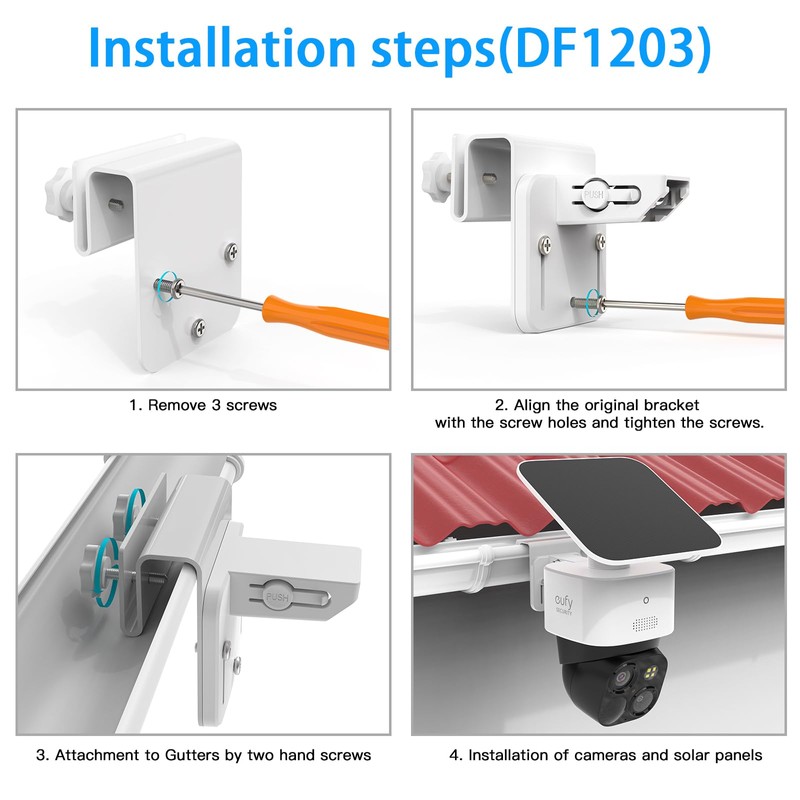 Installation steps(DF1203)

PUSH

1. Remove 3 screws

2. Align the original bracket with the screw holes and tighten the screws.

PUSH

eufy SECURITY

3. Attachment to Gutters by two hand screws

4. Installation of cameras and solar panels