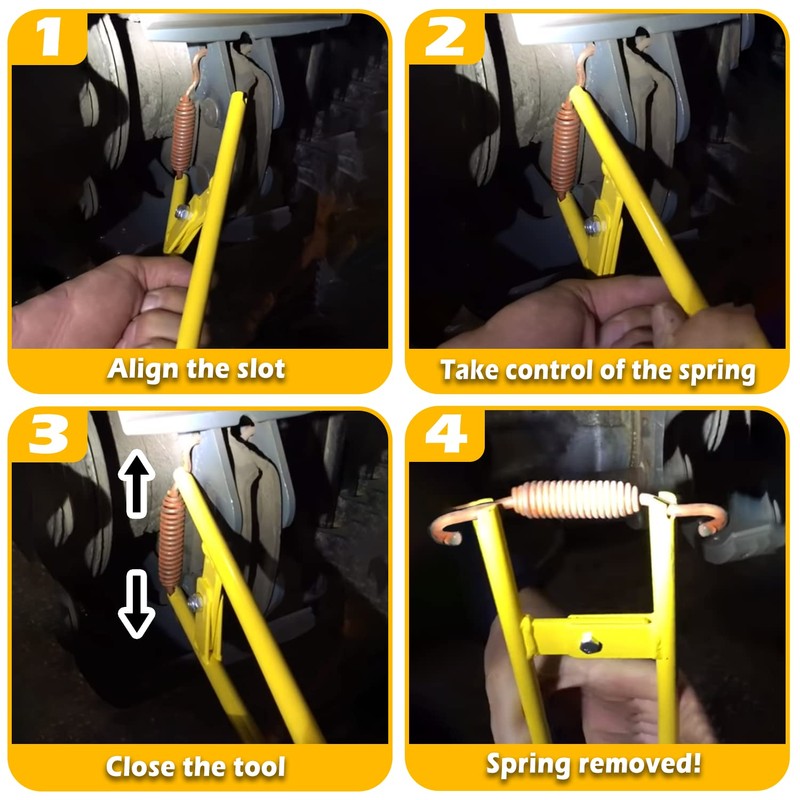 1
Align the slot

2
Take control of the spring

3
Close the tool

4
Spring removed!