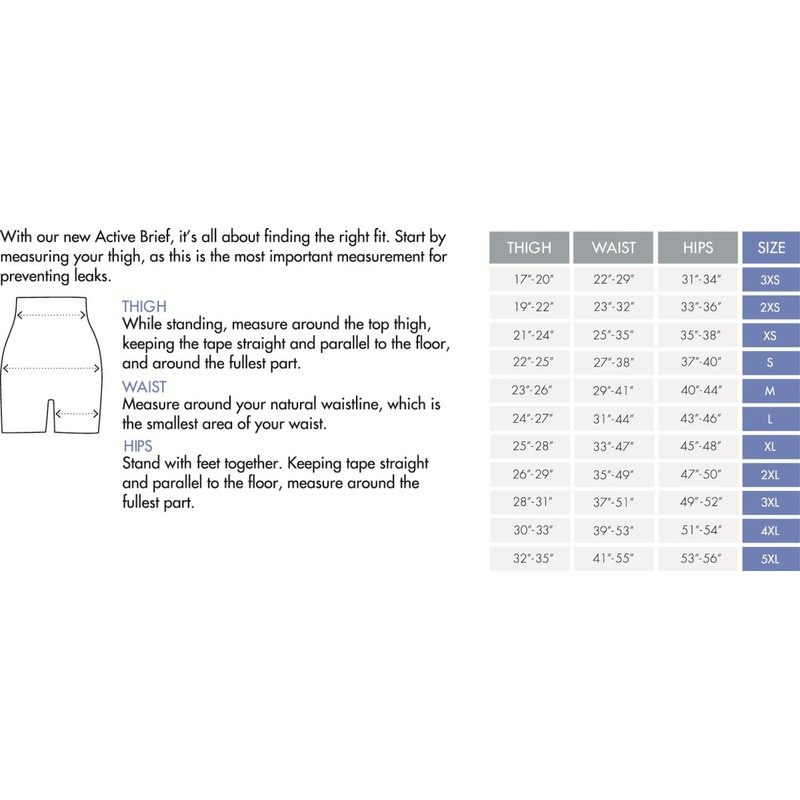 With our new Active Brief, it's all about finding the right fit. Start by measuring your thigh, as this is the most important measurement for preventing leaks.

THIGH
While standing, measure around the top thigh, keeping the tape straight and parallel to the floor, and around the fullest part.

WAIST
Measure around your natural waistline, which is the smallest area of your waist.

HIPS
Stand with feet together. Keeping tape straight and parallel to the floor, measure around the fullest part.

| THIGH | WAIST | HIPS | SIZE |
|---|---|---|---|
| 17"-20" | 22"-29" | 31"-34" | 3XS |
| 19"-22" | 23"-32" | 33"-36" | 2XS |
| 21"-24" | 25"-35" | 35"-38" | XS |
| 22"-25" | 27"-38" | 37"-40" | S |
| 23"-26" | 29"-41" | 40"-44" | M |
| 24"-27" | 31"-44" | 43"-46" | L |
| 25"-28" | 33"-47" | 45"-48" | XL |
| 26"-29" | 35"-49" | 47"-50" | 2XL |
| 28"-31" | 37"-51" | 49"-52" | 3XL |
| 30"-33" | 39"-53" | 51"-54" | 4XL |
| 32"-35" | 41"-55" | 53"-56" | 5XL |