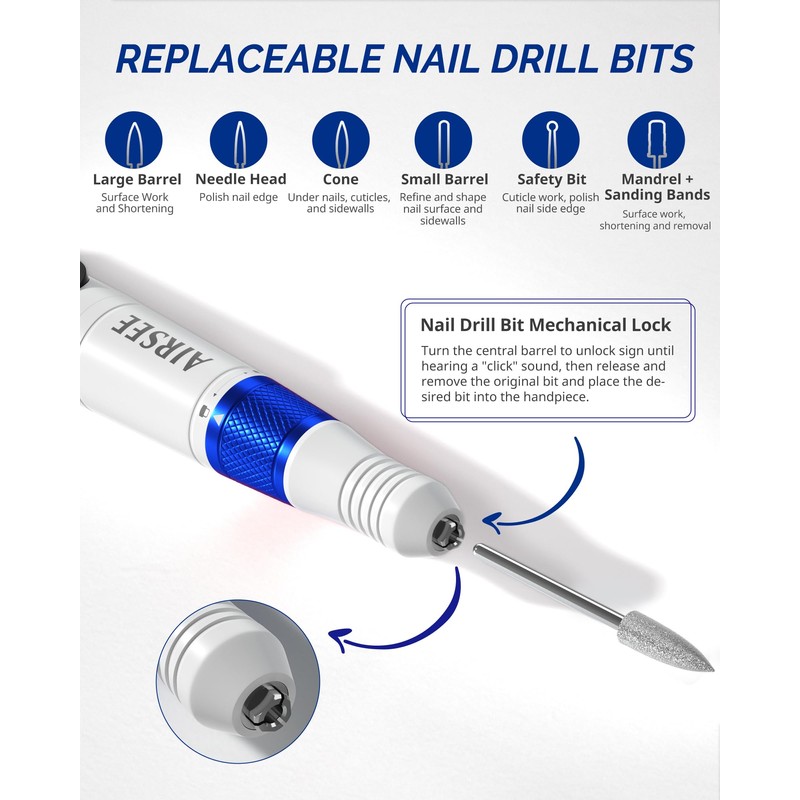 REPLACEABLE NAIL DRILL BITS

Large Barrel
Surface Work and Shortening

Needle Head
Polish nail edge

Cone
Under nails, cuticles, and sidewalls

Small Barrel
Refine and shape nail surface and sidewalls

Safety Bit
Cuticle work, polish nail side edge

Mandrel + Sanding Bands
Surface work, shortening and removal

AIRSEE

Nail Drill Bit Mechanical Lock
Turn the central barrel to unlock sign until hearing a "click" sound, then release and remove the original bit and place the desired bit into the handpiece.