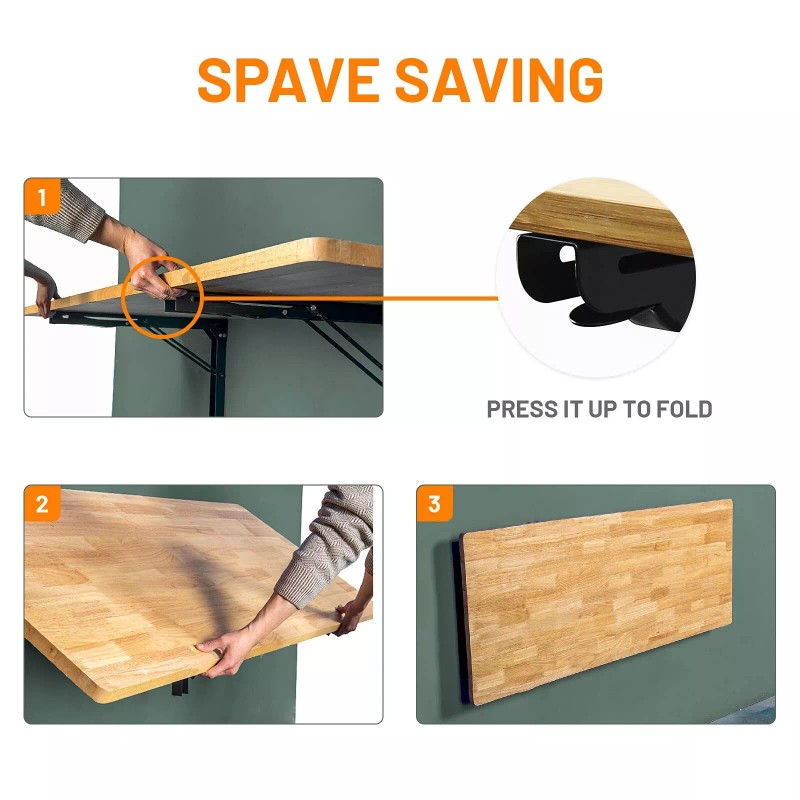 SPAVE SAVING

1

PRESS IT UP TO FOLD

2

3