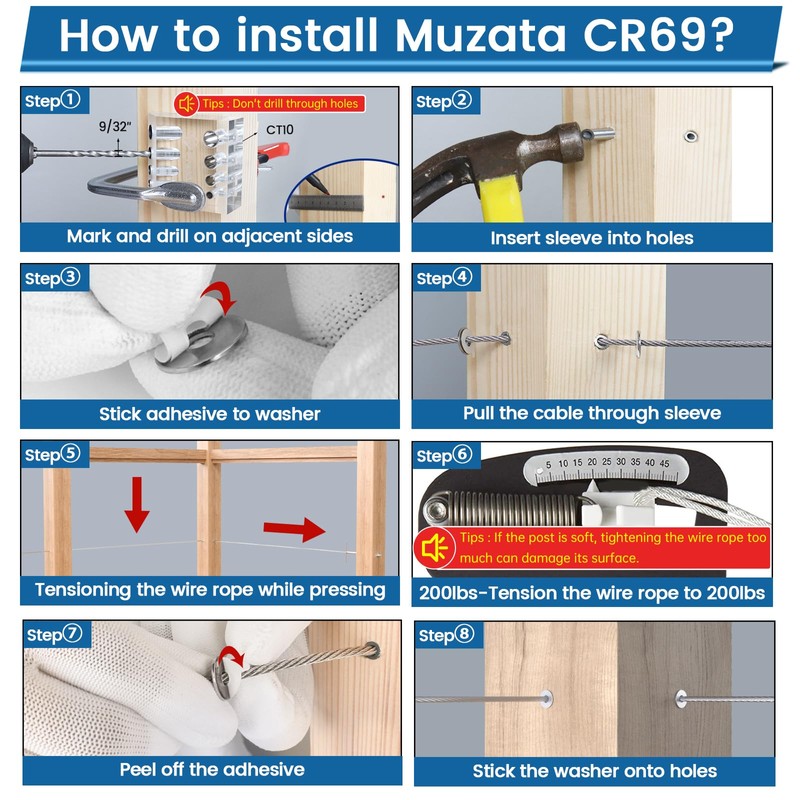 How to install Muzata CR69?

Step①
Tips : Don't drill through holes
9/32"
CT10
Mark and drill on adjacent sides

Step②
Insert sleeve into holes

Step③
Stick adhesive to washer

Step④
Pull the cable through sleeve

Step⑤
Tensioning the wire rope while pressing

Step⑥
5 10 15 20 25 30 35 40 45
Tips : If the post is soft, tightening the wire rope too much can damage its surface.
200lbs-Tension the wire rope to 200lbs

Step⑦
Peel off the adhesive

Step⑧
Stick the washer onto holes