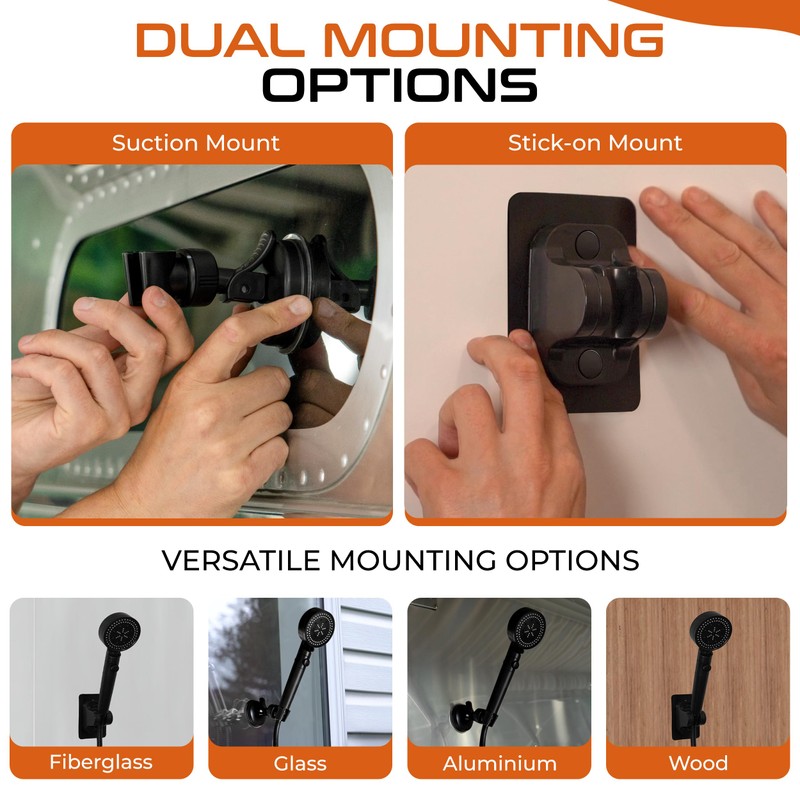 DUAL MOUNTING OPTIONS

Suction Mount

Stick-on Mount

VERSATILE MOUNTING OPTIONS

Fiberglass

Glass

Aluminium

Wood