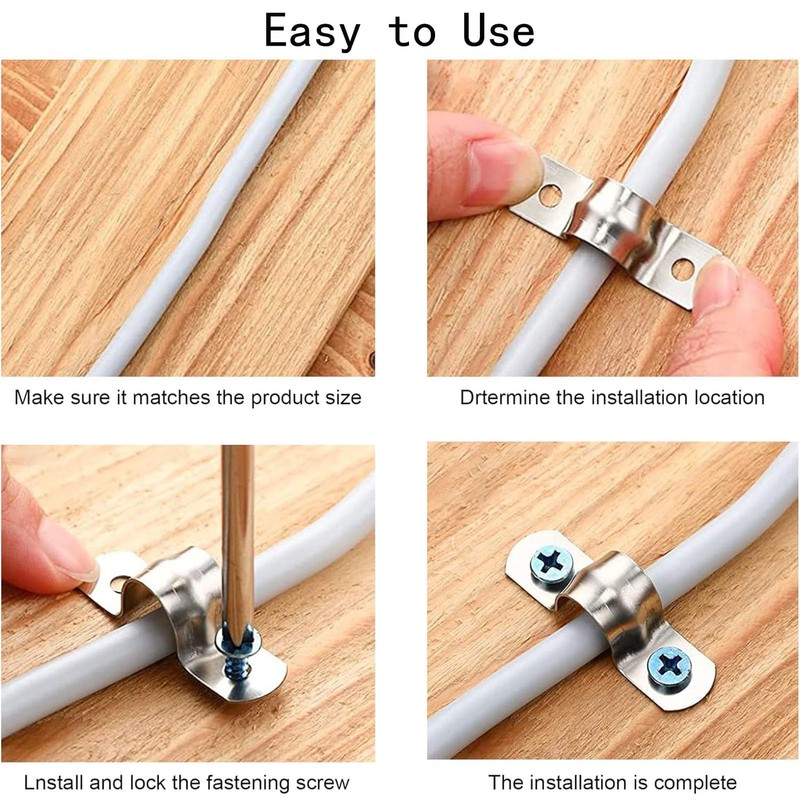 Easy to Use

Make sure it matches the product size

Drtermine the installation location

Lnstall and lock the fastening screw

The installation is complete